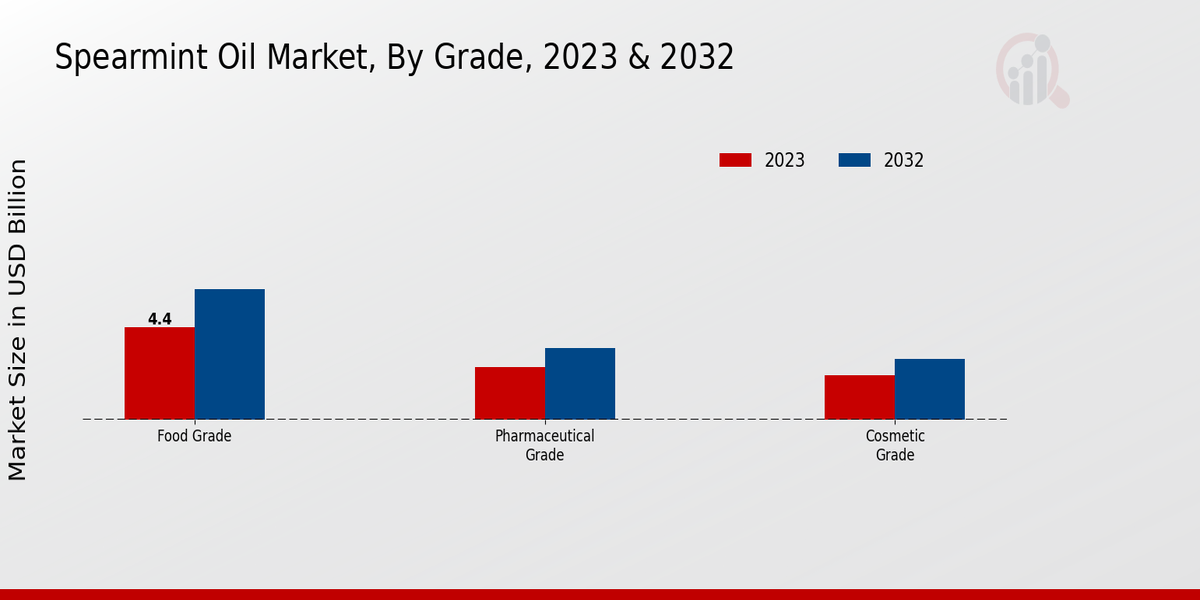 Spearmint Oil Market, By Grade, 2023 & 2032

2023
2032

Market Size in USD Billion

4.4

Food Grade
Pharmaceutical Grade
Cosmetic Grade