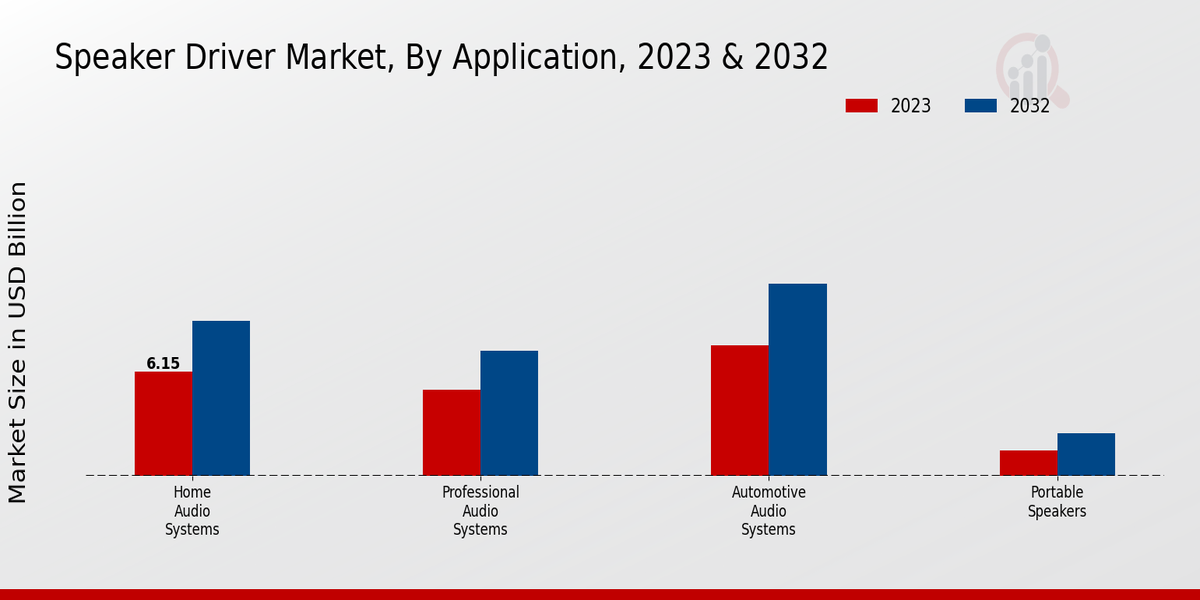 Speaker Driver Market, By Application, 2023 & 2032

2023
2032

Market Size in USD Billion

6.15

Home Audio Systems

Professional Audio Systems

Automotive Audio Systems

Portable Speakers