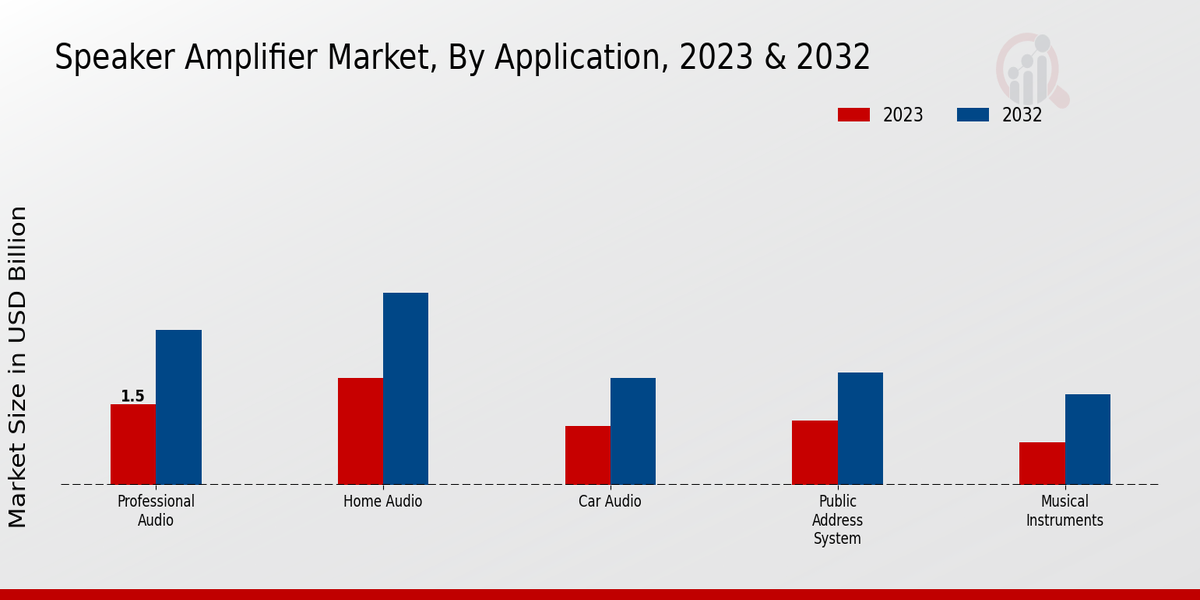 Speaker Amplifier Market, By Application, 2023 & 2032

2023
2032

Market Size in USD Billion

1.5

Professional Audio
Home Audio
Car Audio
Public Address System
Musical Instruments