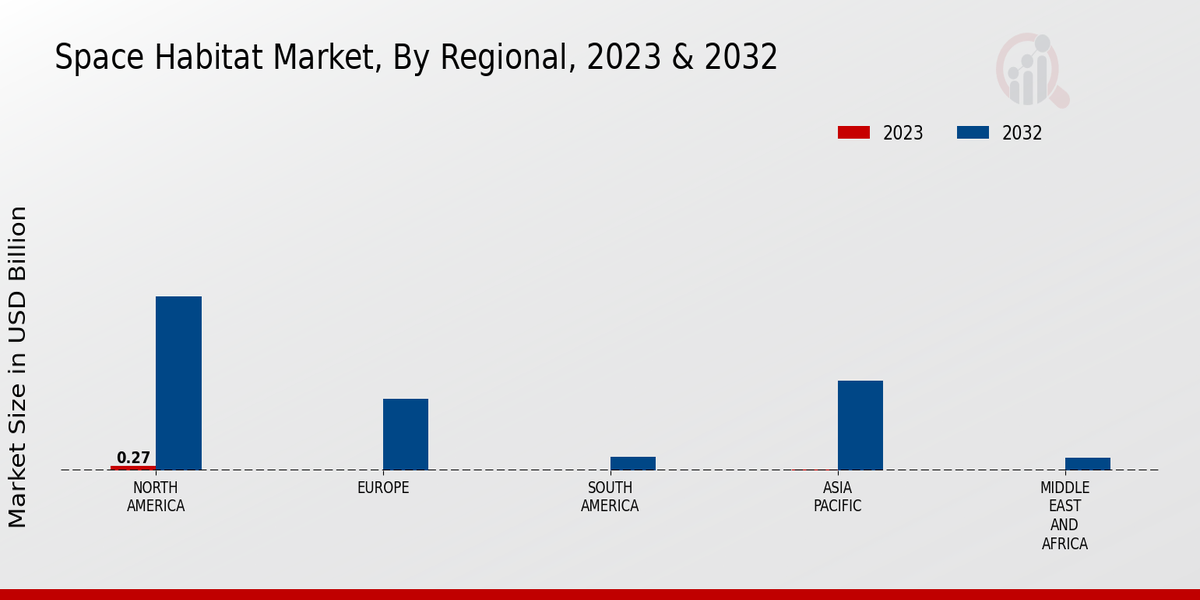 Space Habitat Market, By Regional, 2023 & 2032

2023 2032

Market Size in USD Billion

0.27

NORTH AMERICA

EUROPE

SOUTH AMERICA

ASIA PACIFIC

MIDDLE EAST AND AFRICA