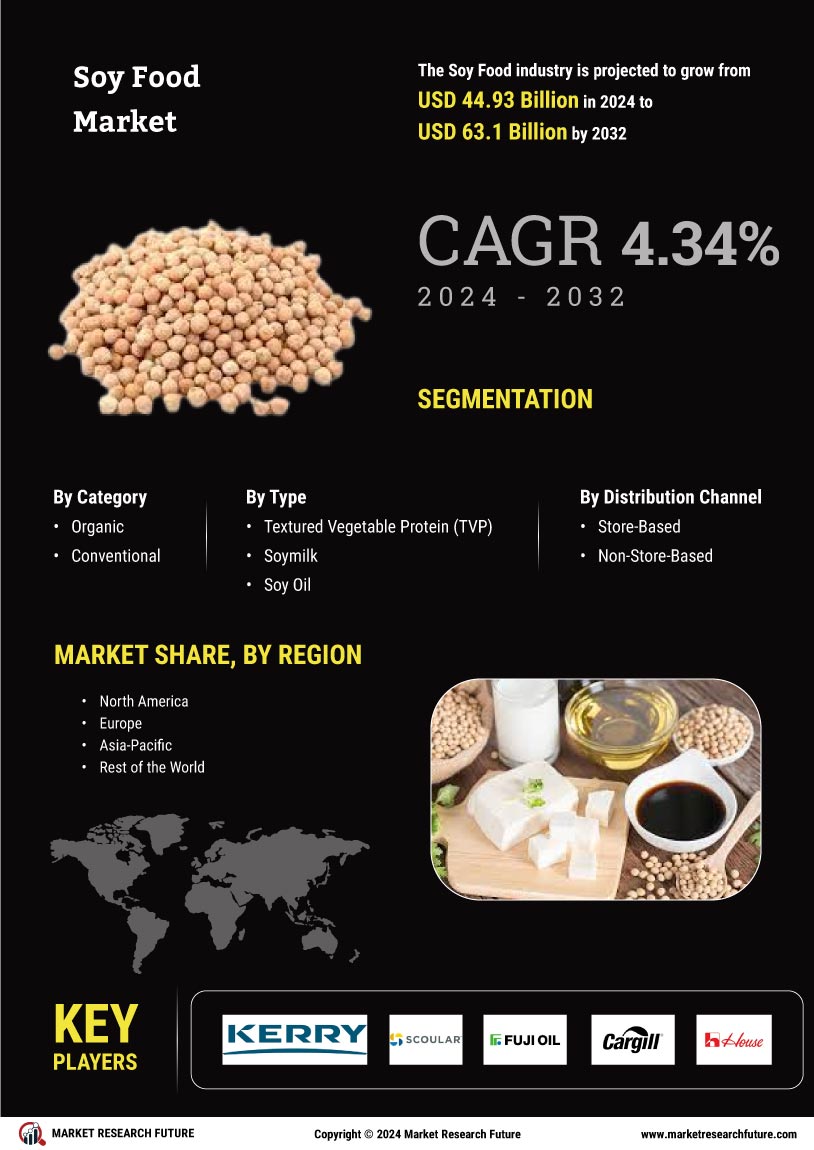 Soy Food Market

The Soy Food industry is projected to grow from USD 44.93 Billion in 2024 to USD 63.1 Billion by 2032

CAGR 4.34%
2024 - 2032

SEGMENTATION

By Category
• Organic
• Conventional

By Type
• Textured Vegetable Protein (TVP)
• Soymilk
• Soy Oil

By Distribution Channel
• Store-Based
• Non-Store-Based

MARKET SHARE, BY REGION
• North America
• Europe
• Asia-Pacific
• Rest of the World

KEY PLAYERS

KERRY
SCOULAR
FUJI OIL
Cargill
House

MARKET RESEARCH FUTURE
Copyright © 2024 Market Research Future
www.marketresearchfuture.com