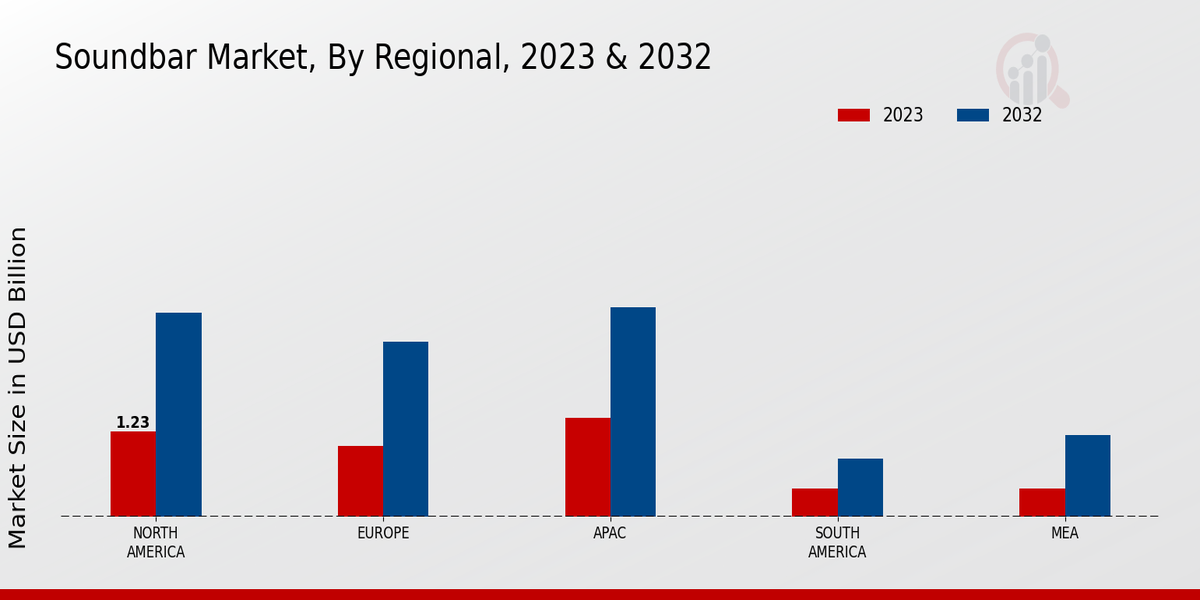 Soundbar Market, By Regional, 2023 & 2032

2023 2032

Market Size in USD Billion

1.23

NORTH AMERICA

EUROPE

APAC

SOUTH AMERICA

MEA