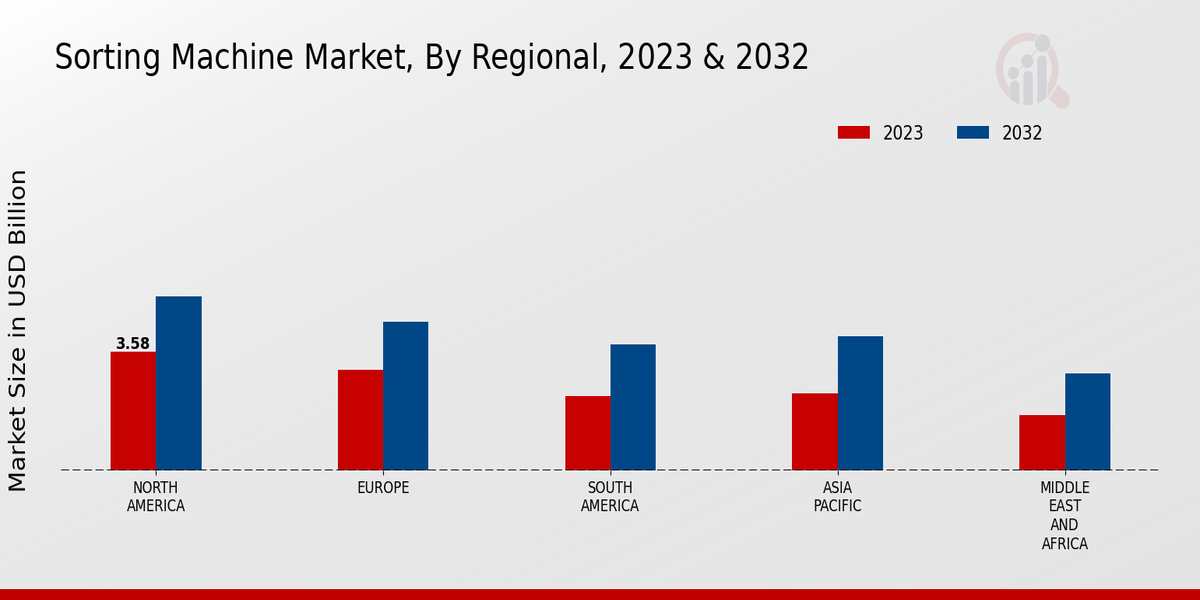 Sorting Machine Market, By Regional, 2023 & 2032

2023
2032

Market Size in USD Billion

3.58

NORTH AMERICA
EUROPE
SOUTH AMERICA
ASIA PACIFIC
MIDDLE EAST AND AFRICA