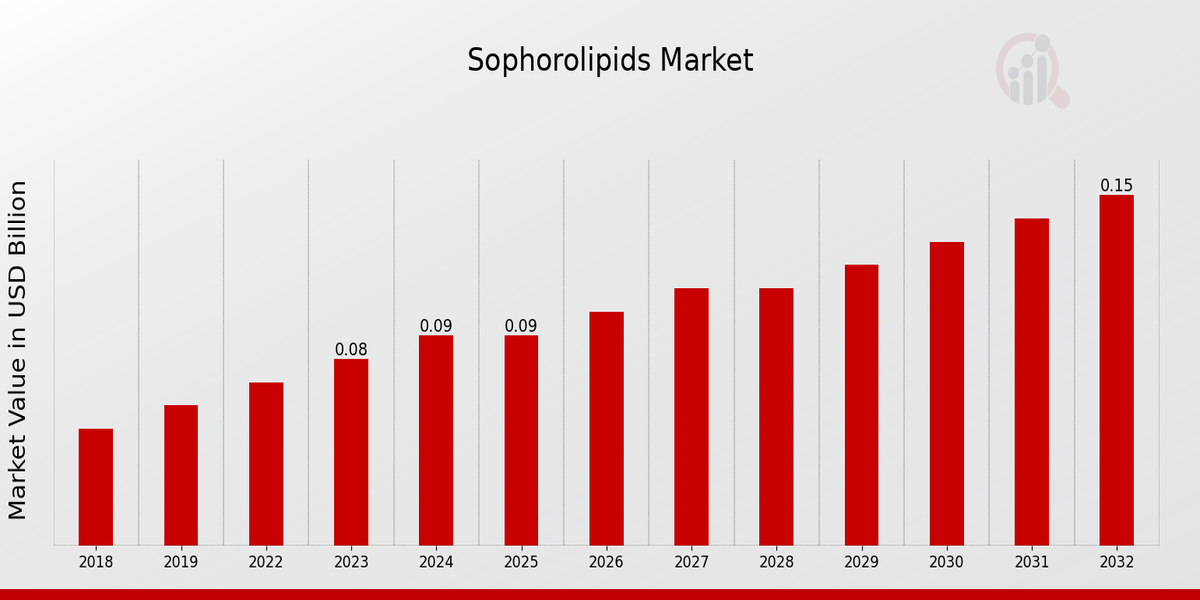 Sophorolipids Market

Market Value in USD Billion

0.08
0.09
0.09
0.15

2018
2019
2022
2023
2024
2025
2026
2027
2028
2029
2030
2031
2032