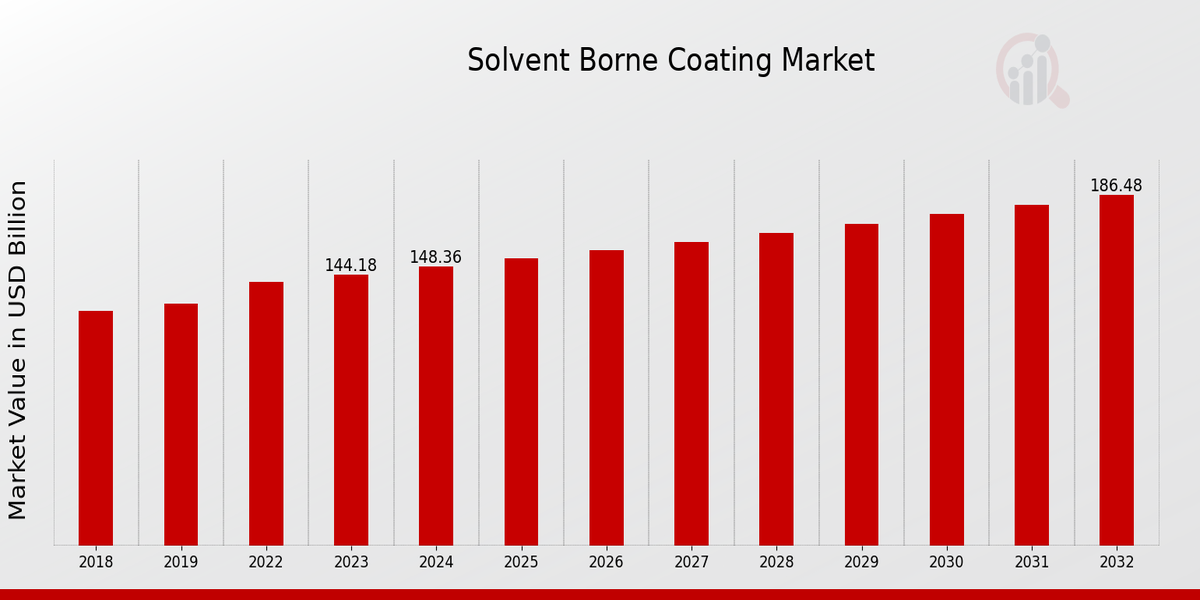 Solvent Borne Coating Market

Market Value in USD Billion

144.18
148.36
186.48

2018
2019
2022
2023
2024
2025
2026
2027
2028
2029
2030
2031
2032