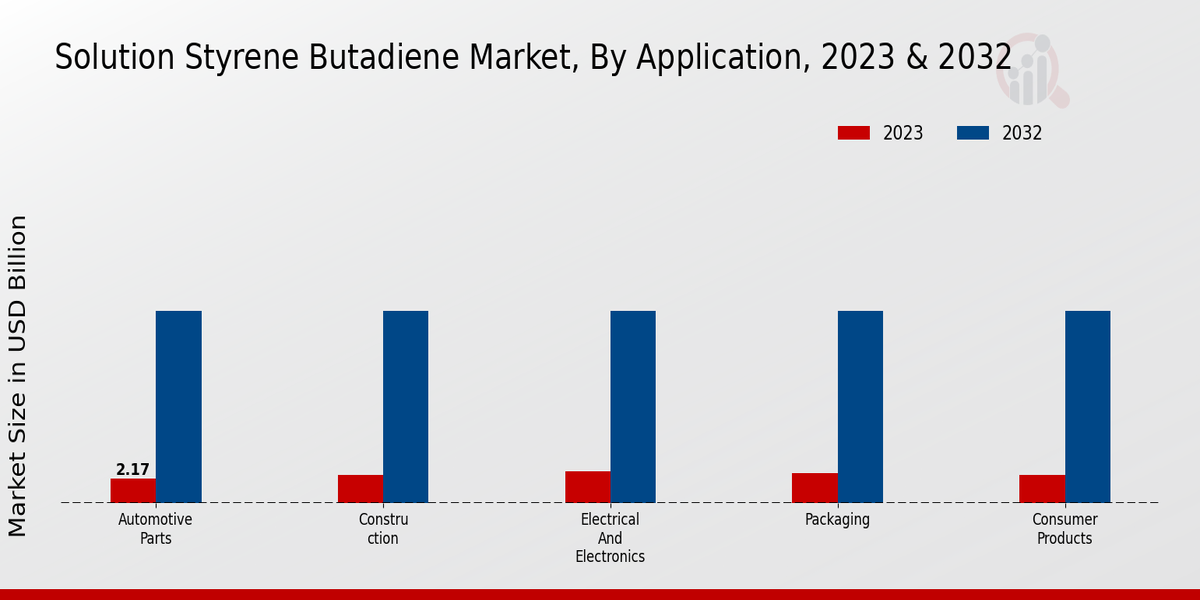 Solution Styrene Butadiene Market, By Application, 2023 & 2032

2023
2032

Market Size in USD Billion

2.17

Automotive Parts

Constru ction

Electrical And Electronics

Packaging

Consumer Products