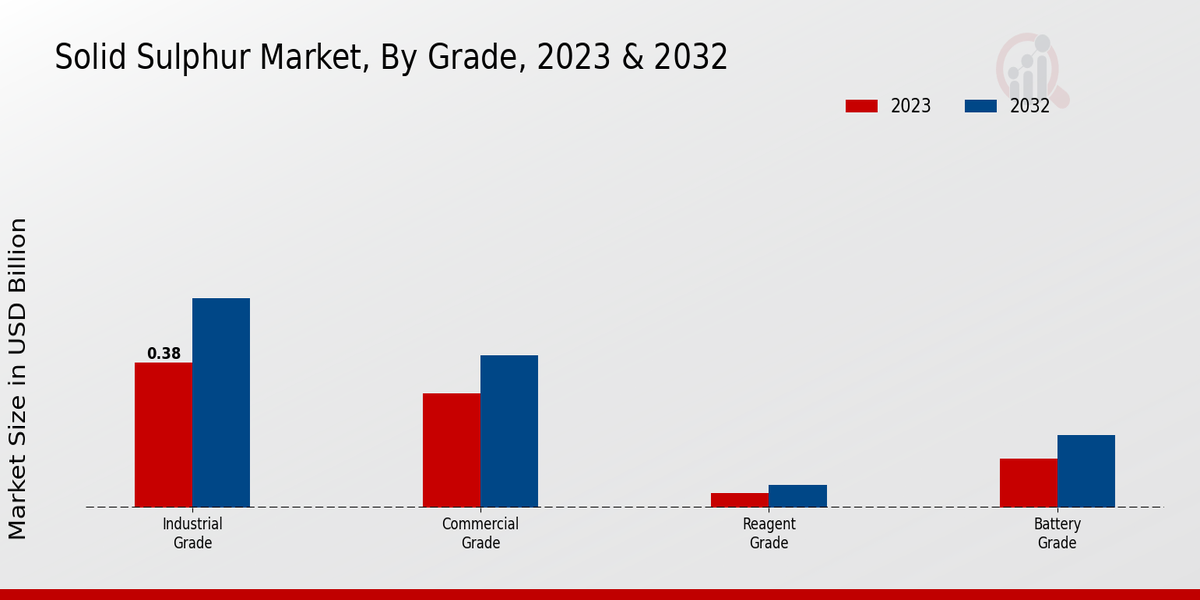 Solid Sulphur Market, By Grade, 2023 & 2032

2023
2032

Market Size in USD Billion

0.38

Industrial Grade

Commercial Grade

Reagent Grade

Battery Grade