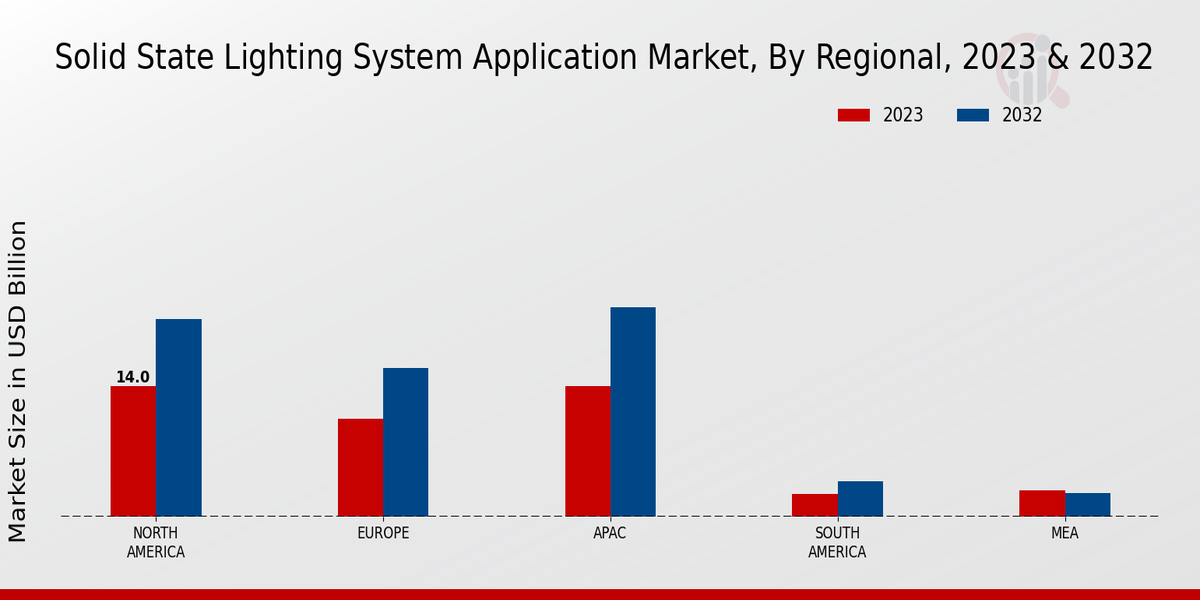 Solid State Lighting System Application Market, By Regional, 2023 & 2032

2023
2032

Market Size in USD Billion

14.0

NORTH AMERICA
EUROPE
APAC
SOUTH AMERICA
MEA