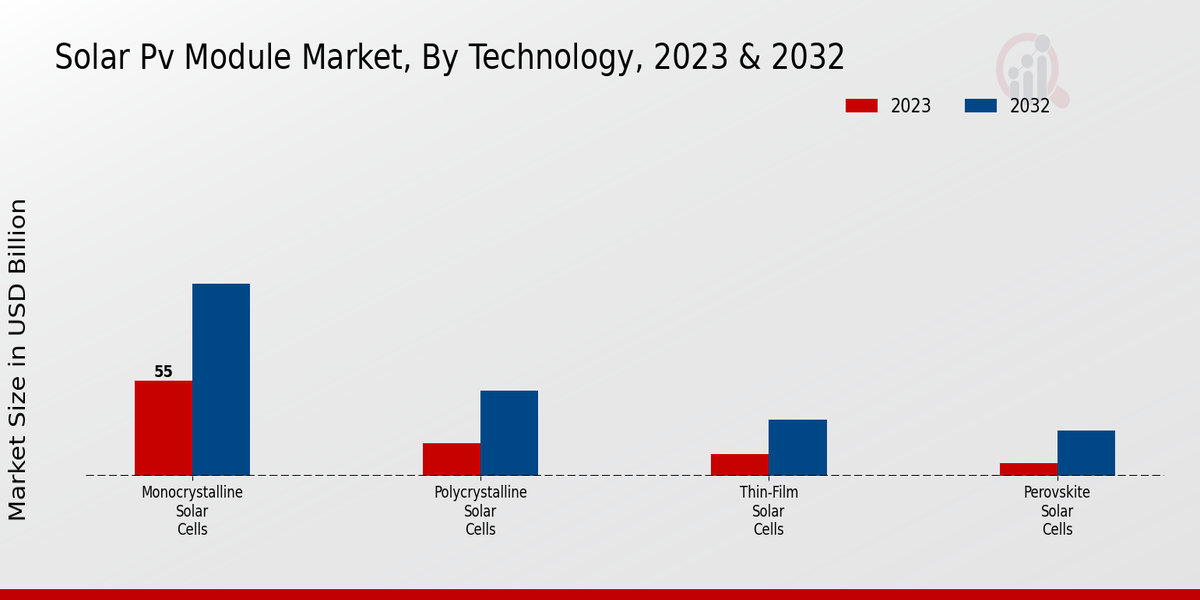 Solar Pv Module Market, By Technology, 2023 & 2032

2023 2032

Market Size in USD Billion

55

Monocrystalline Solar Cells

Polycrystalline Solar Cells

Thin-Film Solar Cells

Perovskite Solar Cells