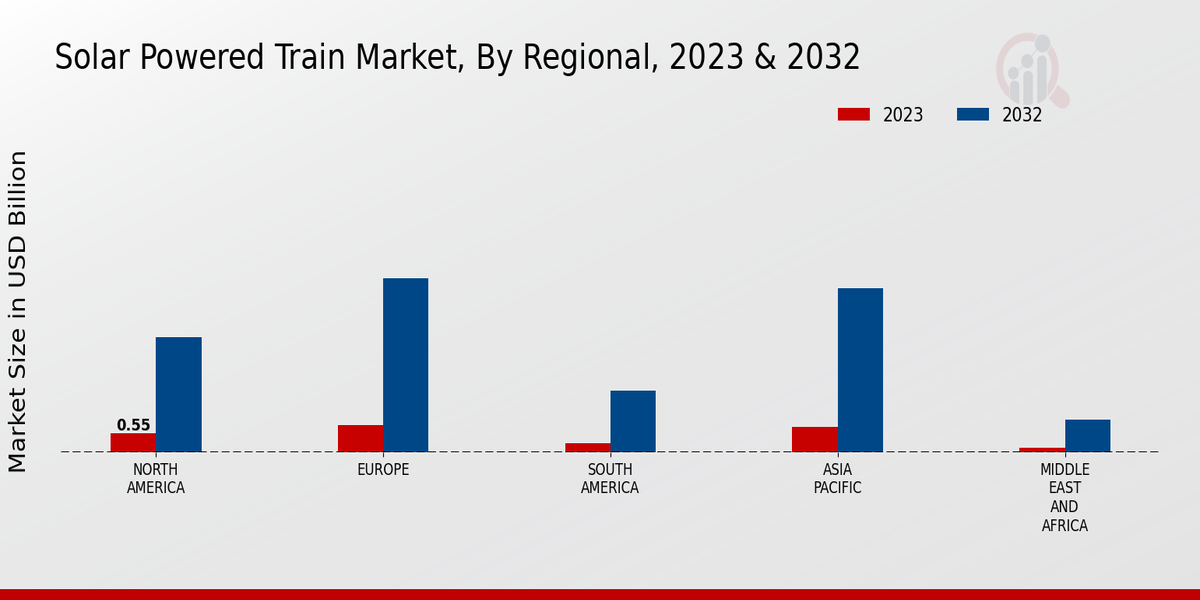 Solar Powered Train Market, By Regional, 2023 & 2032

2023
2032

Market Size in USD Billion

0.55

NORTH AMERICA
EUROPE
SOUTH AMERICA
ASIA PACIFIC
MIDDLE EAST AND AFRICA