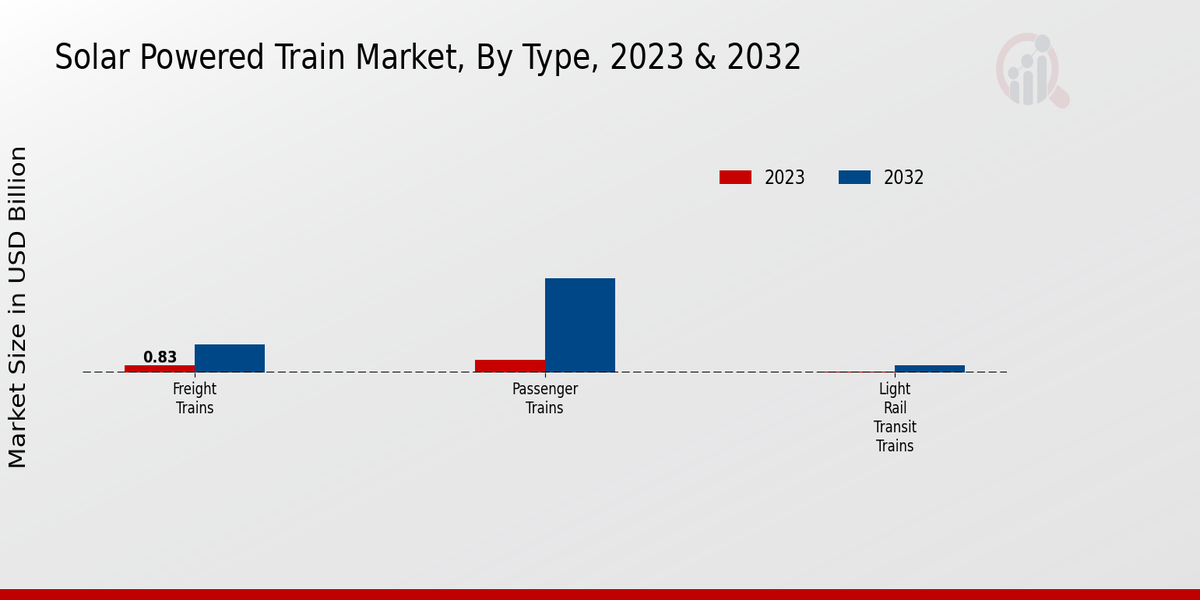 Solar Powered Train Market, By Type, 2023 & 2032

Market Size in USD Billion

2023
2032

0.83

Freight Trains

Passenger Trains

Light Rail Transit Trains