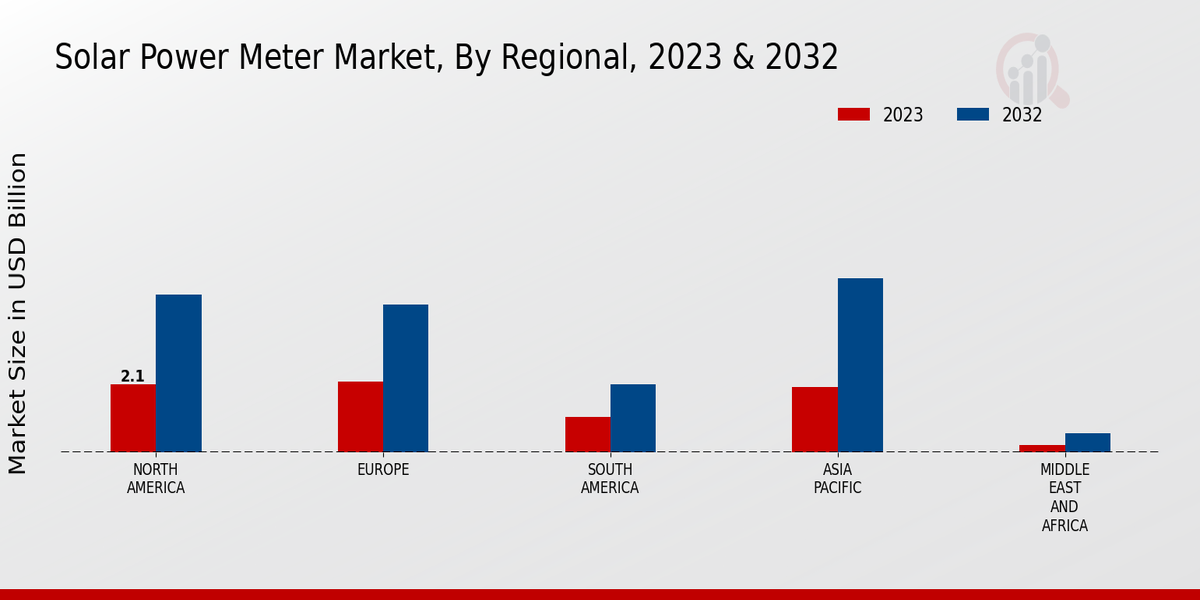 Solar Power Meter Market, By Regional, 2023 & 2032

2023 2032

Market Size in USD Billion

2.1

NORTH AMERICA

EUROPE

SOUTH AMERICA

ASIA PACIFIC

MIDDLE EAST AND AFRICA