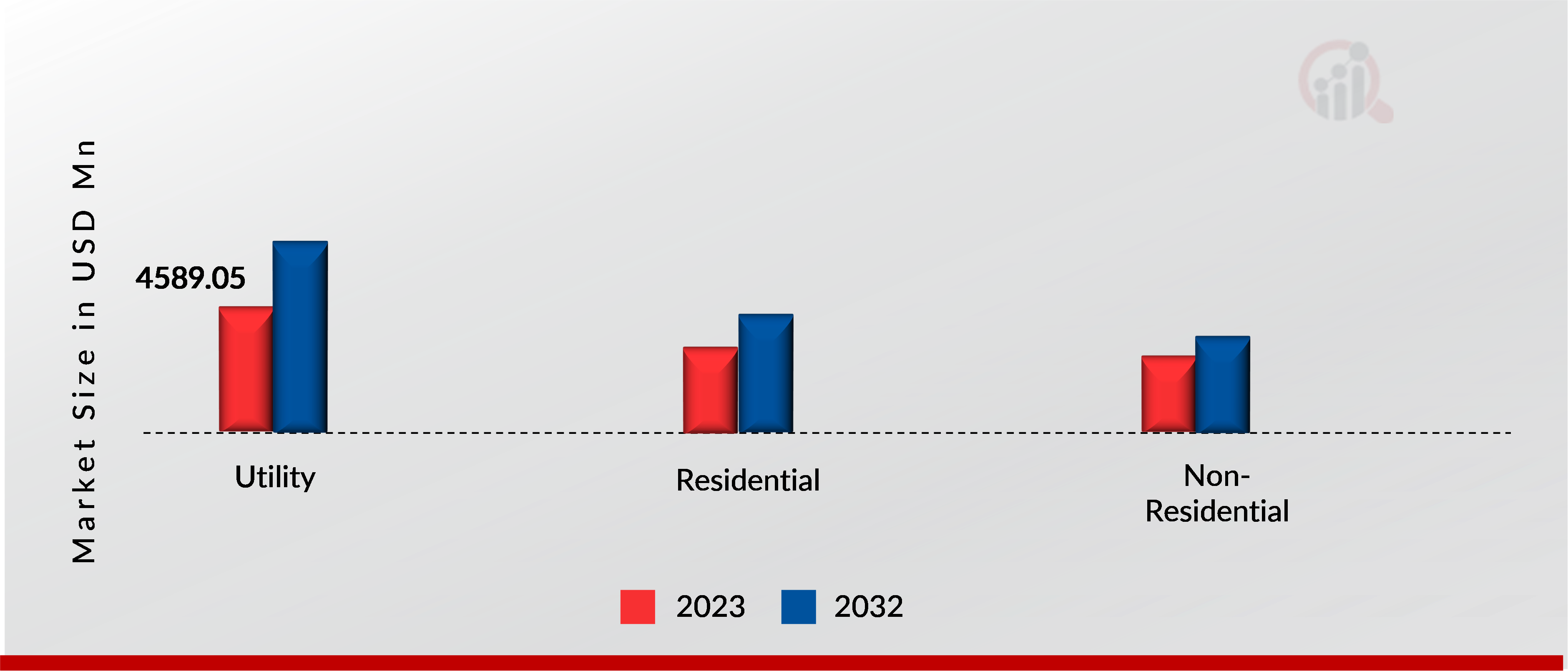 Market Size in USD Mn

4589.05

Utility

Residential

Non-Residential

2023

2032