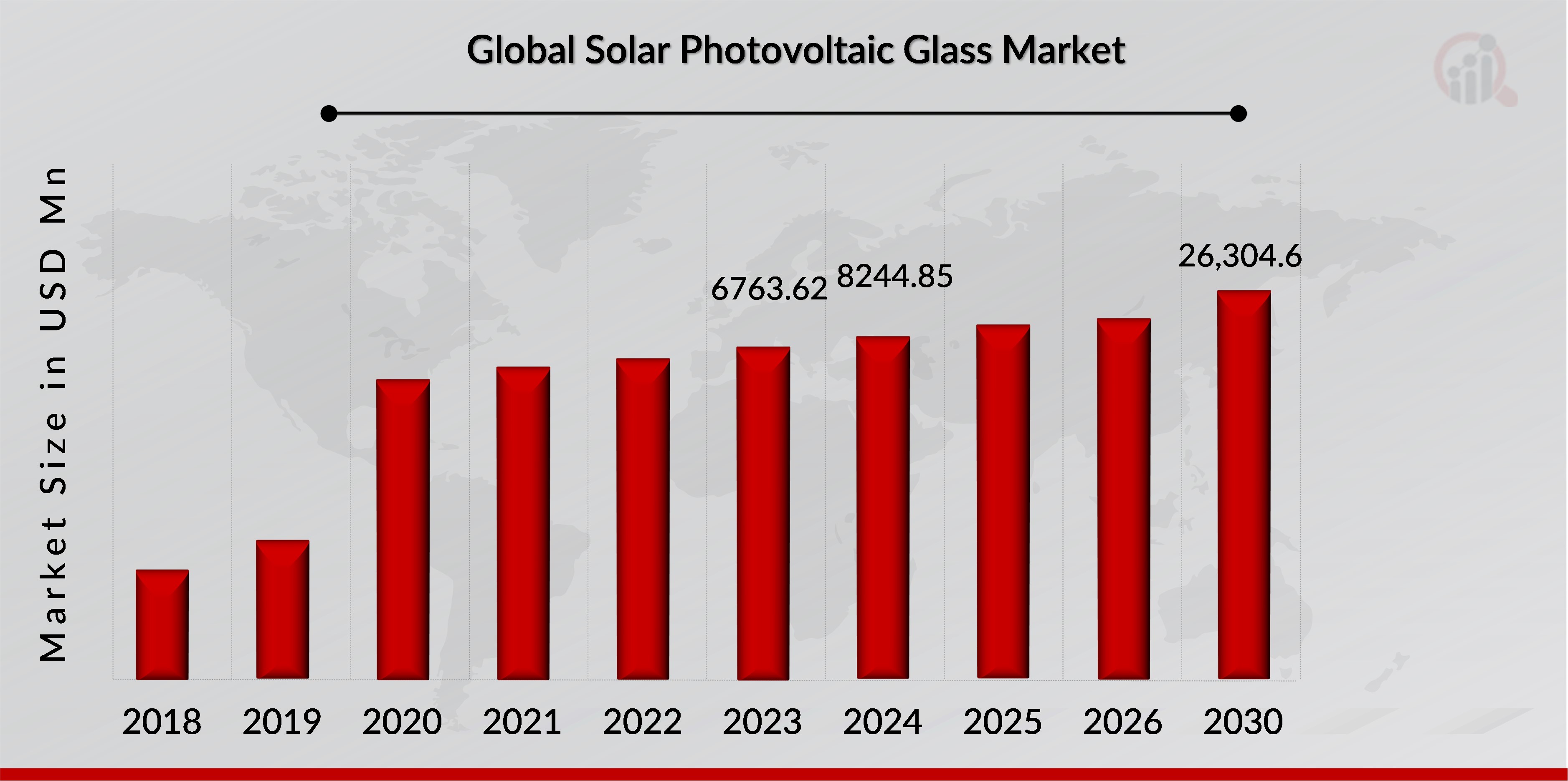 Global Solar Photovoltaic Glass Market

Market Size in USD Mn

6763.62
8244.85
26,304.6

2018
2019
2020
2021
2022
2023
2024
2025
2026
2030