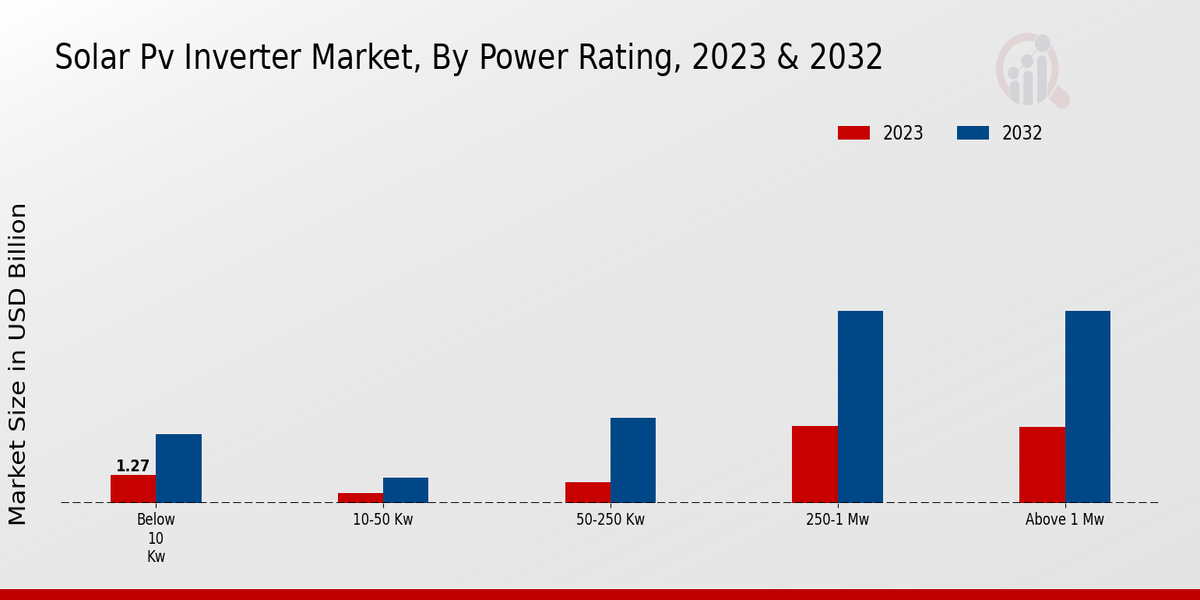 Solar Pv Inverter Market, By Power Rating, 2023 & 2032

2023
2032

Market Size in USD Billion

1.27

Below 10 Kw
10-50 Kw
50-250 Kw
250-1 Mw
Above 1 Mw