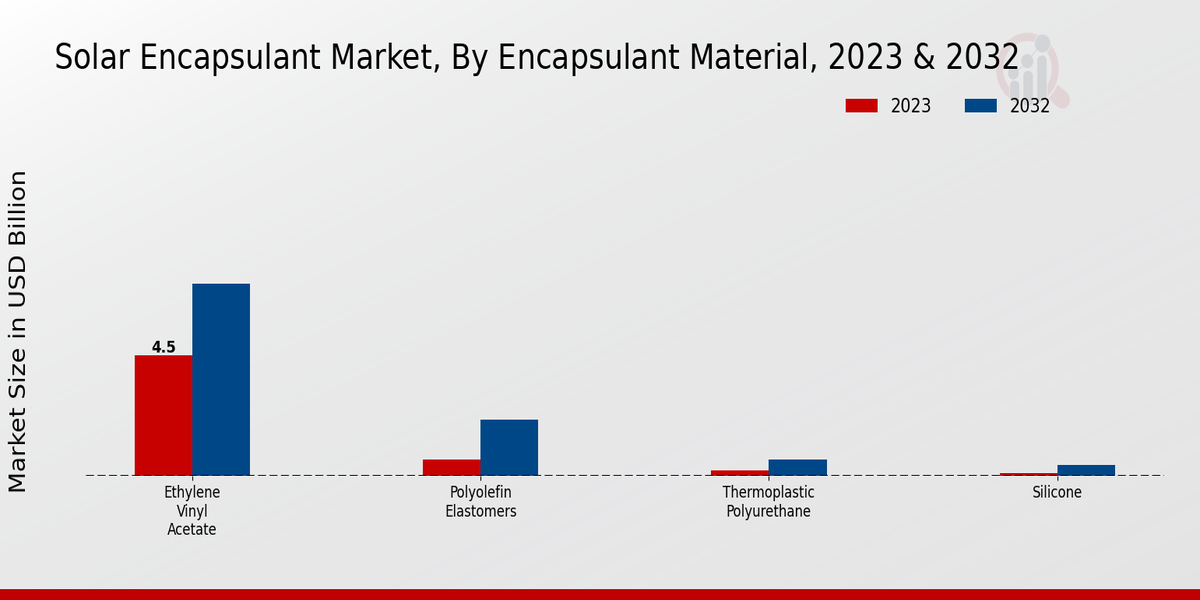 Solar Encapsulant Market, By Encapsulant Material, 2023 & 2032

2023
2032

Market Size in USD Billion

4.5

Ethylene Vinyl Acetate

Polyolefin Elastomers

Thermoplastic Polyurethane

Silicone