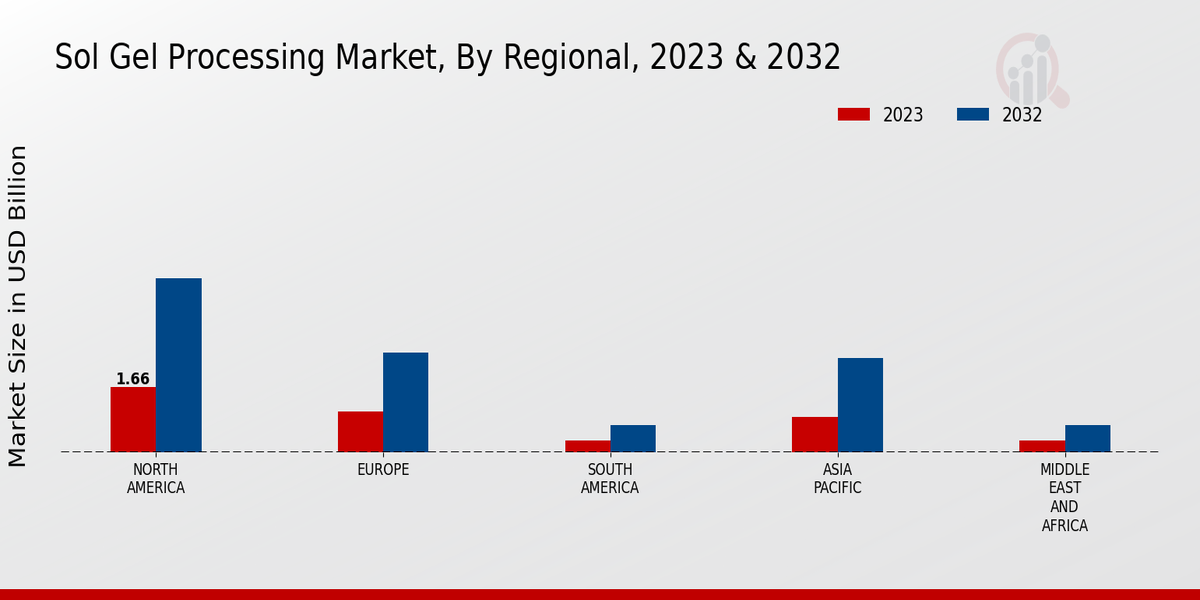 Sol Gel Processing Market, By Regional, 2023 & 2032

2023
2032

Market Size in USD Billion

1.66

NORTH AMERICA
EUROPE
SOUTH AMERICA
ASIA PACIFIC
MIDDLE EAST AND AFRICA