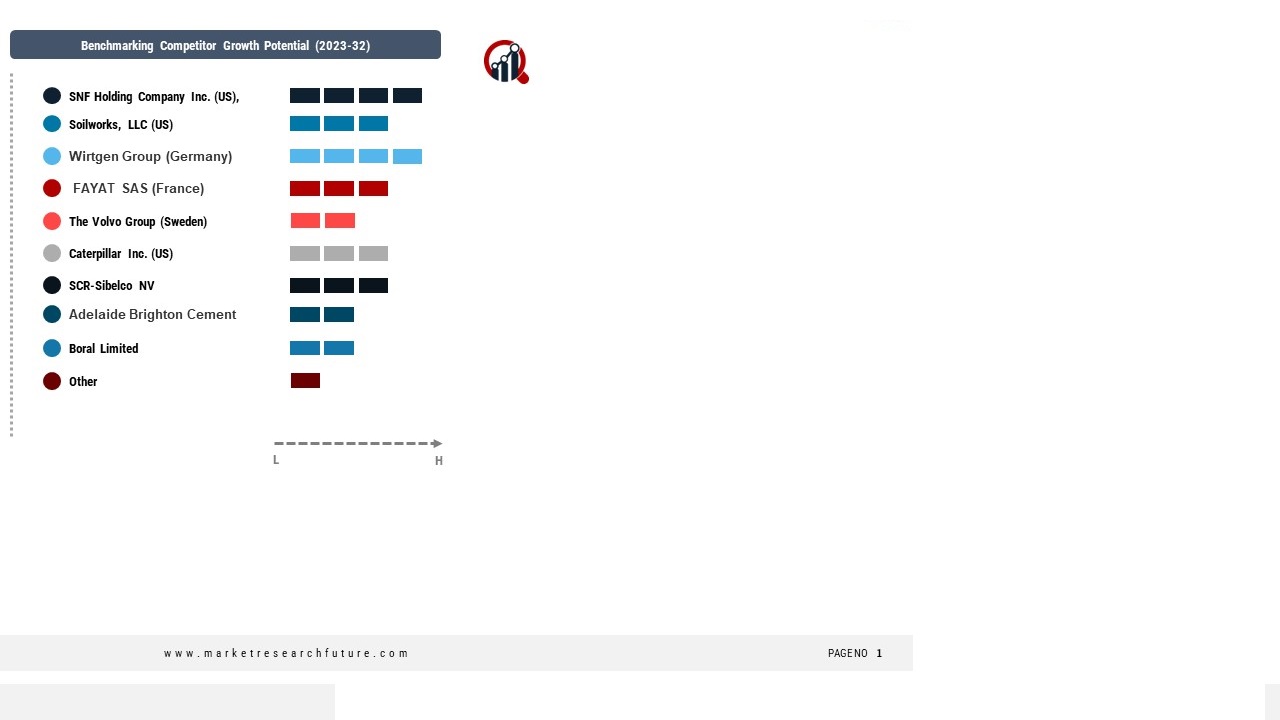 Benchmarking Competitor Growth Potential (2023-32)

SNF Holding Company Inc. (US),
Soilworks, LLC (US)
Wirtgen Group (Germany)
FAYAT SAS (France)
The Volvo Group (Sweden)
Caterpillar Inc. (US)
SCR-Sibelco NV
Adelaide Brighton Cement
Boral Limited
Other

L
H

www.marketresearchfuture.com

PAGENO 1