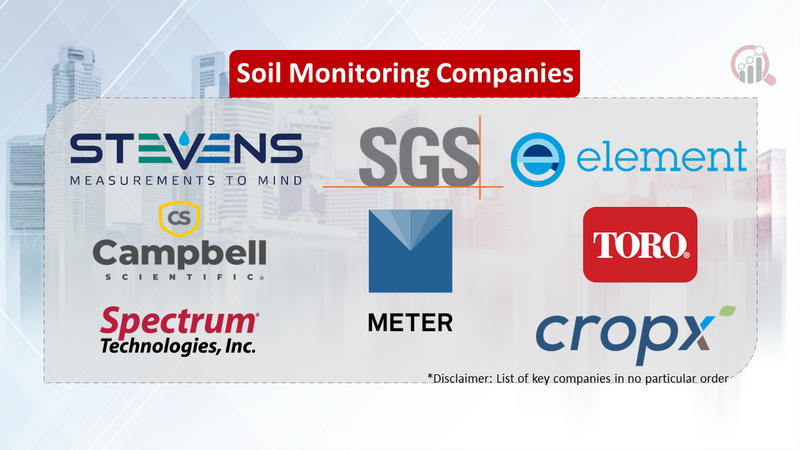 Soil Monitoring Companies

STEVENS
MEASUREMENTS TO MIND

SGS

element

CS
Campbell
SCIENTIFIC®

METER

TORO®

Spectrum®
Technologies, Inc.

cropx

*Disclaimer: List of key companies in no particular order