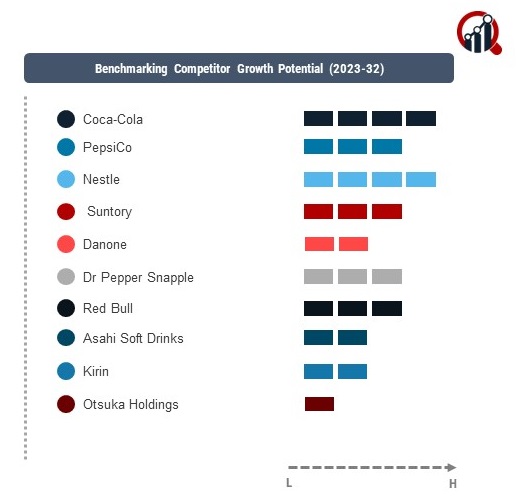 Benchmarking Competitor Growth Potential (2023-32)

Coca-Cola
PepsiCo
Nestle
Suntory
Danone
Dr Pepper Snapple
Red Bull
Asahi Soft Drinks
Kirin
Otsuka Holdings

L
H