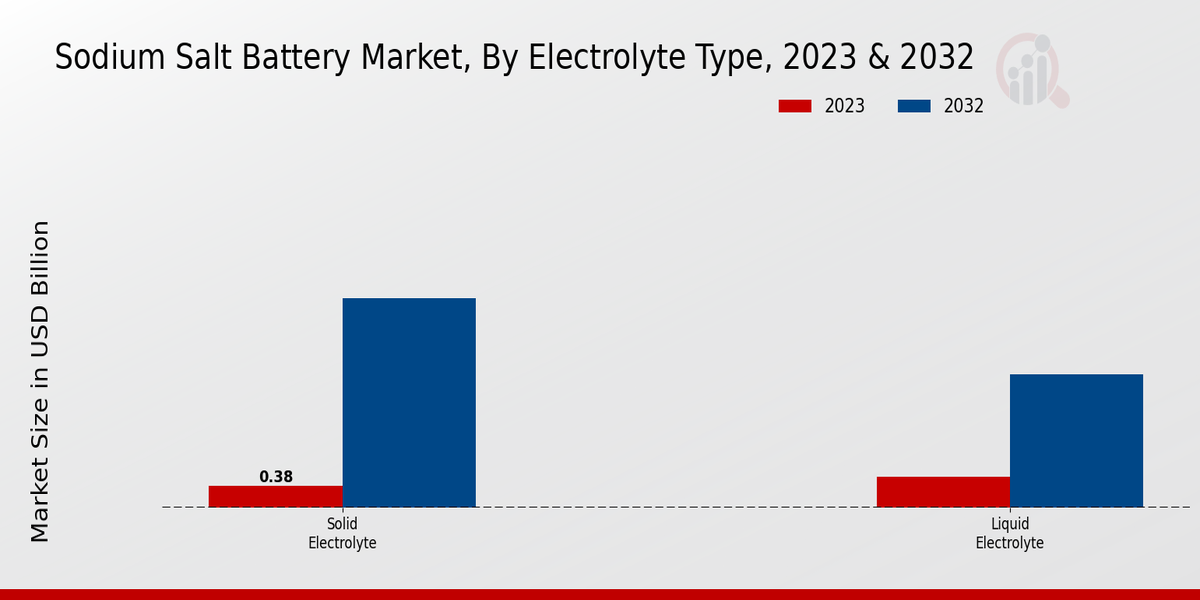 Sodium Salt Battery Market, By Electrolyte Type, 2023 & 2032

2023 2032

Market Size in USD Billion

0.38

Solid Electrolyte

Liquid Electrolyte