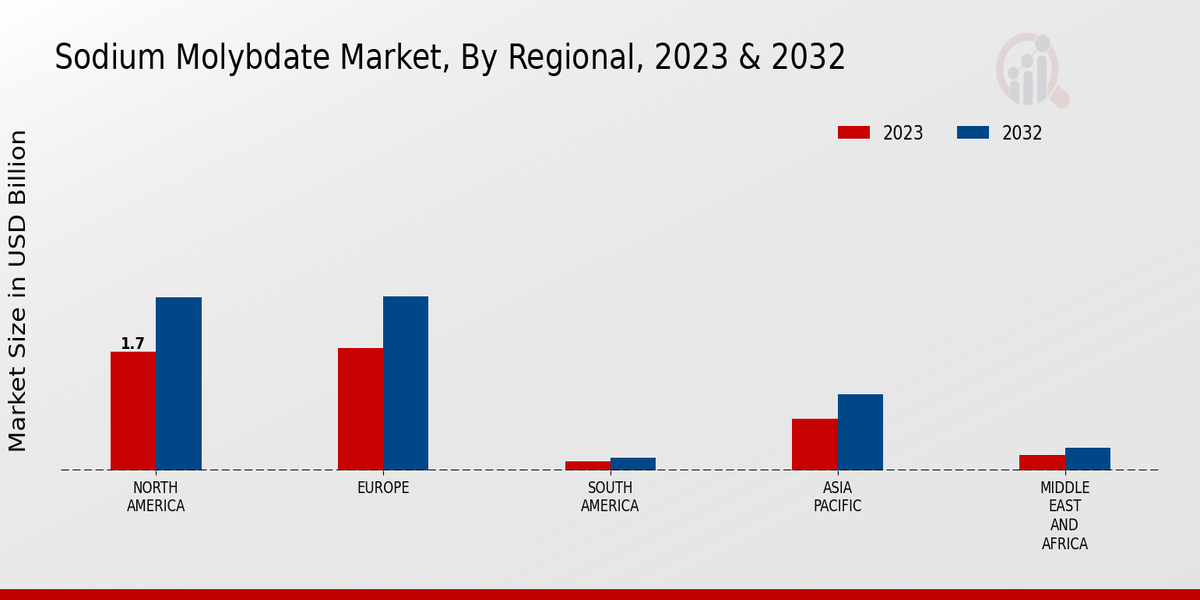 Sodium Molybdate Market, By Regional, 2023 & 2032

2023
2032

Market Size in USD Billion

1.7

NORTH AMERICA
EUROPE
SOUTH AMERICA
ASIA PACIFIC
MIDDLE EAST AND AFRICA