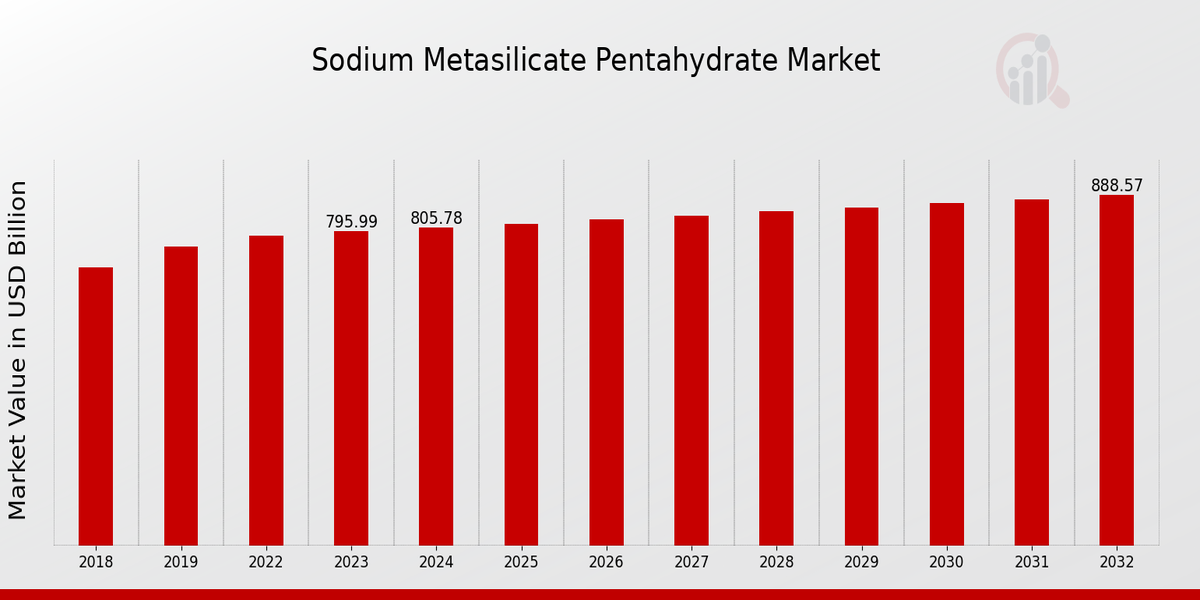 Sodium Metasilicate Pentahydrate Market

Market Value in USD Billion

795.99
805.78
888.57

2018
2019
2022
2023
2024
2025
2026
2027
2028
2029
2030
2031
2032