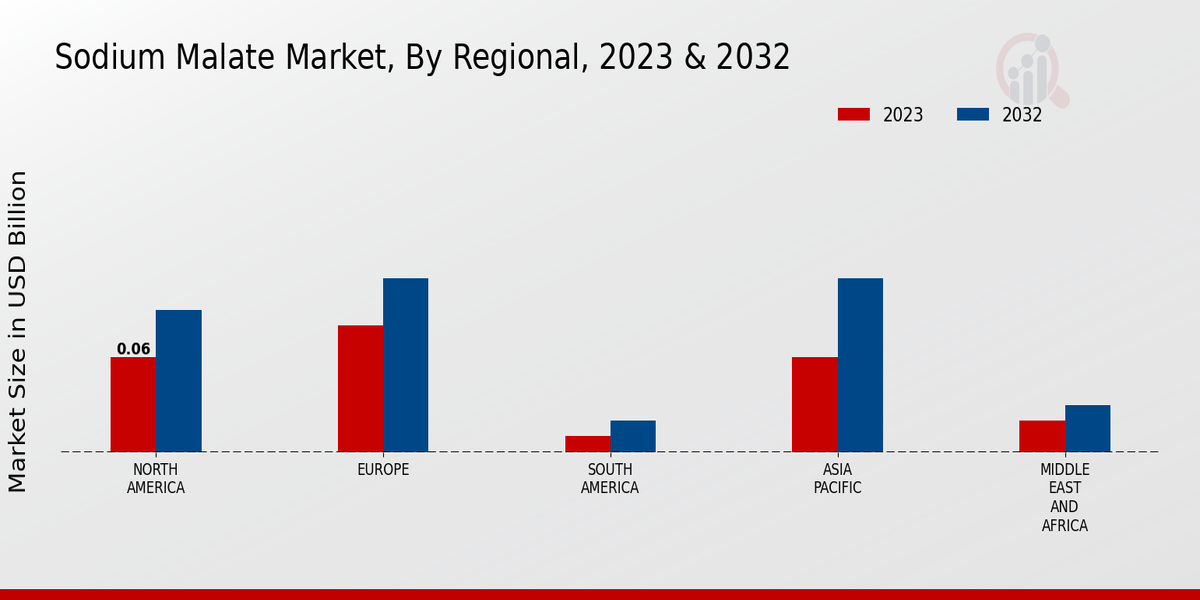 Sodium Malate Market, By Regional, 2023 & 2032

2023
2032

Market Size in USD Billion

0.06

NORTH AMERICA
EUROPE
SOUTH AMERICA
ASIA PACIFIC
MIDDLE EAST AND AFRICA