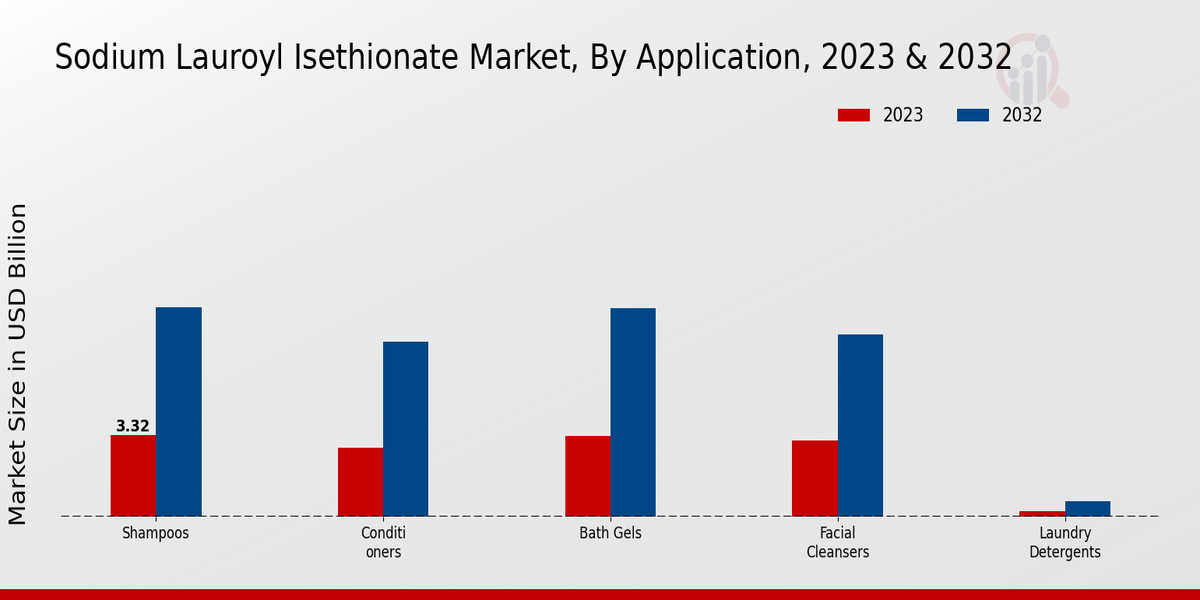 Sodium Lauroyl Isethionate Market, By Application, 2023 & 2032

2023
2032

Market Size in USD Billion

3.32

Shampoos
Conditi oners
Bath Gels
Facial Cleansers
Laundry Detergents