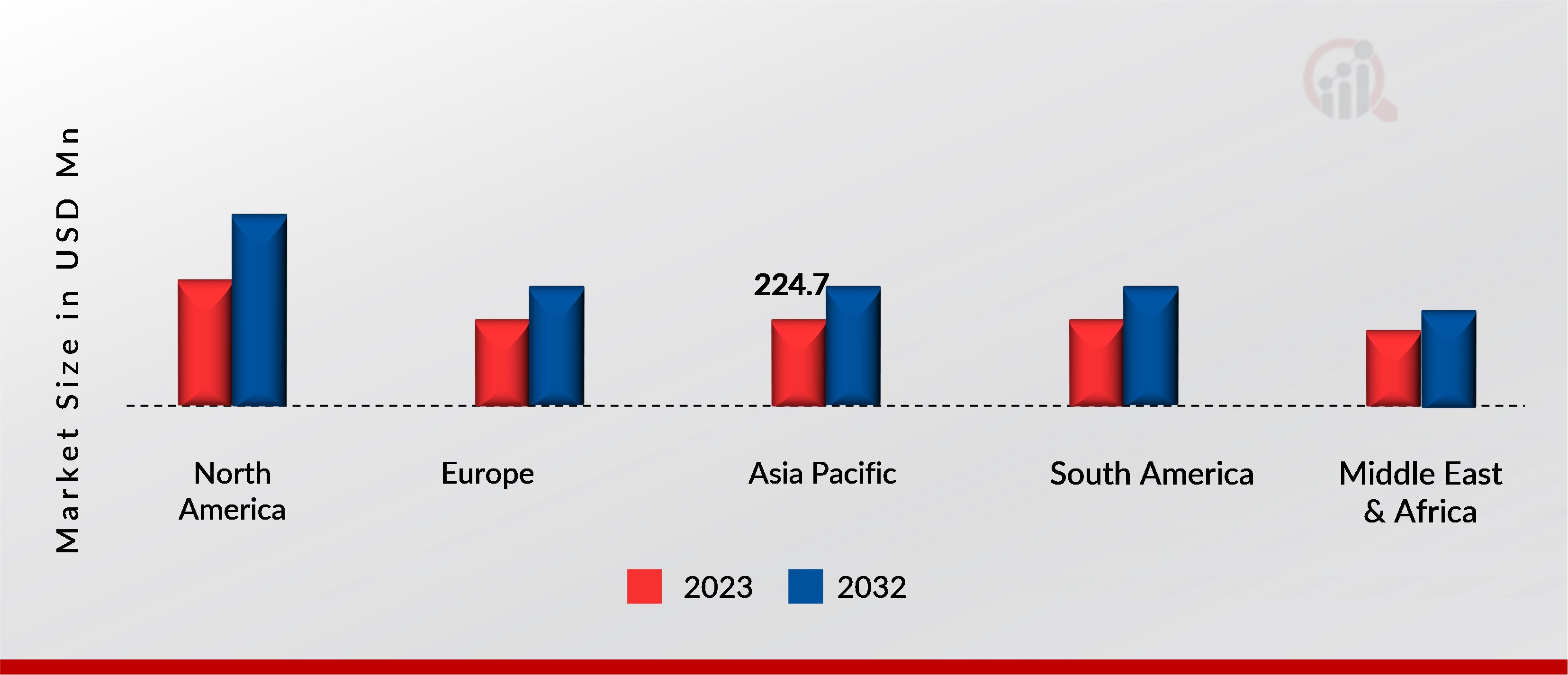 Market Size in USD Mn

224.7

North America

Europe

Asia Pacific

South America

Middle East & Africa

2023

2032