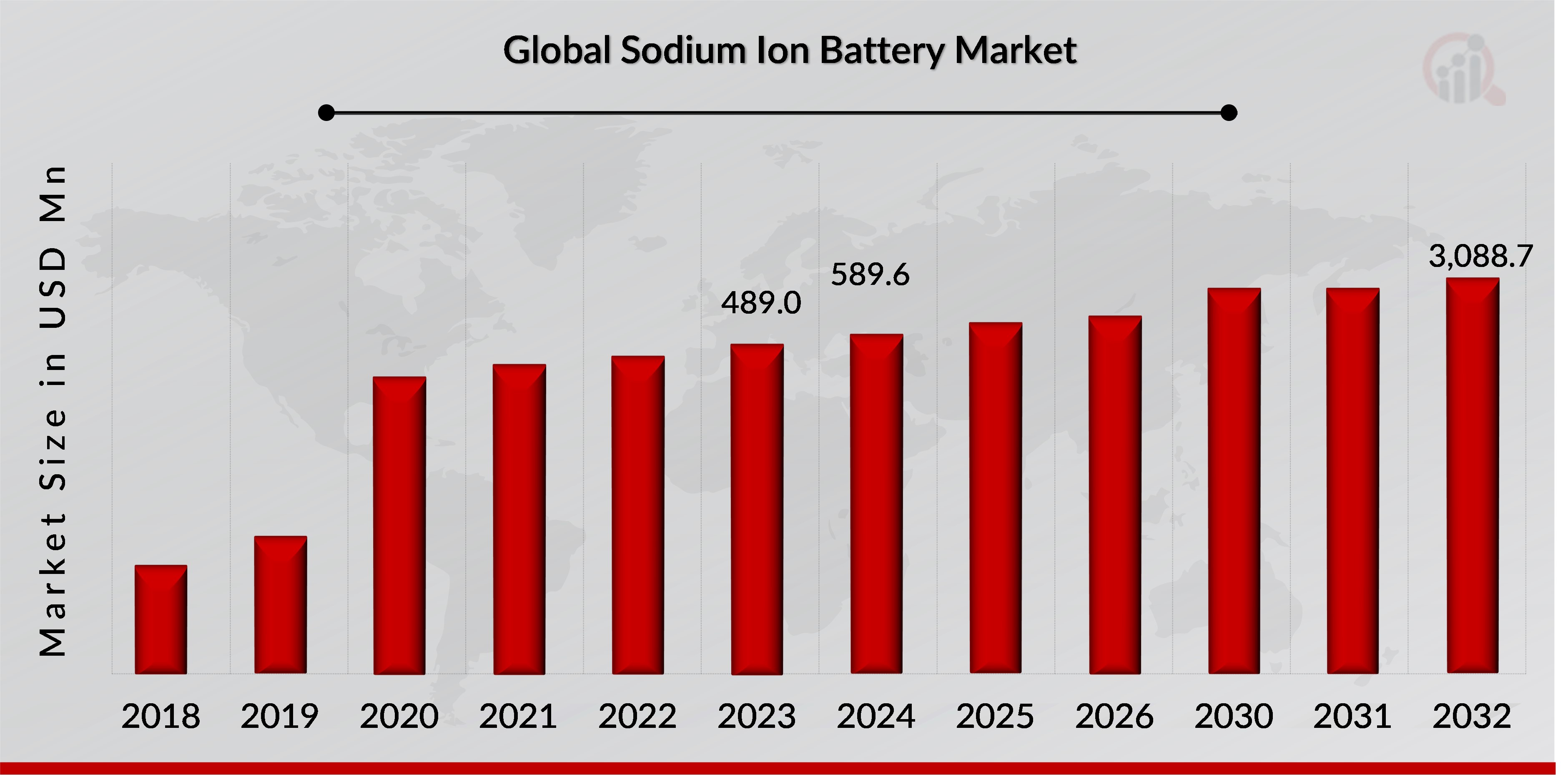 Global Sodium Ion Battery Market

Market Size in USD Mn

489.0
589.6
3,088.7

2018
2019
2020
2021
2022
2023
2024
2025
2026
2030
2031
2032