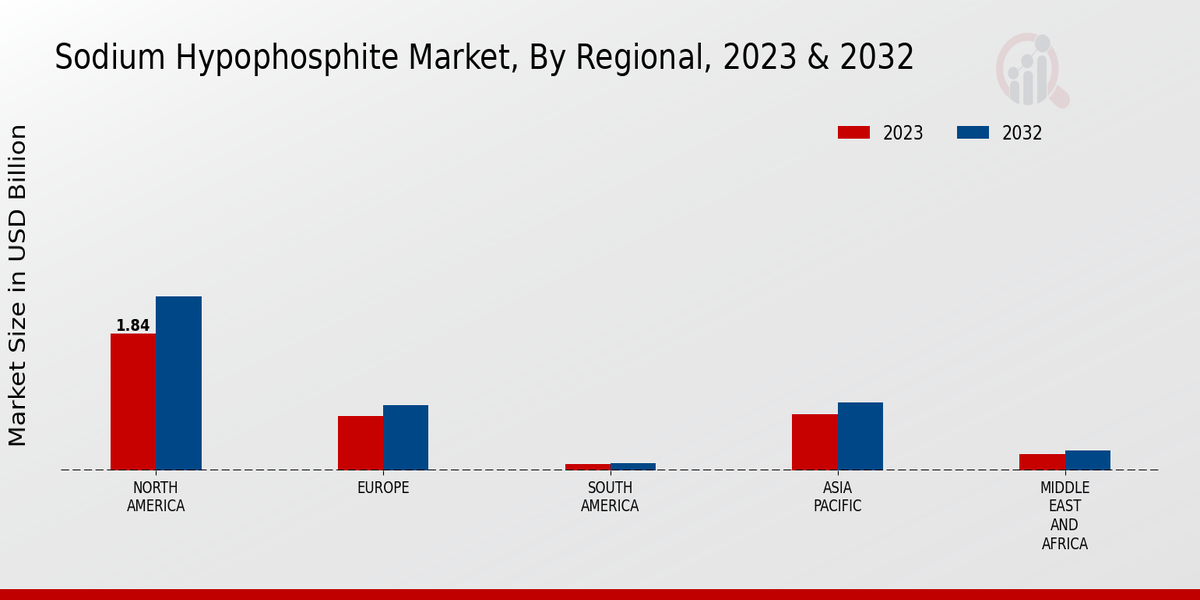 Sodium Hypophosphite Market, By Regional, 2023 & 2032

2023 2032

Market Size in USD Billion

1.84

NORTH AMERICA

EUROPE

SOUTH AMERICA

ASIA PACIFIC

MIDDLE EAST AND AFRICA