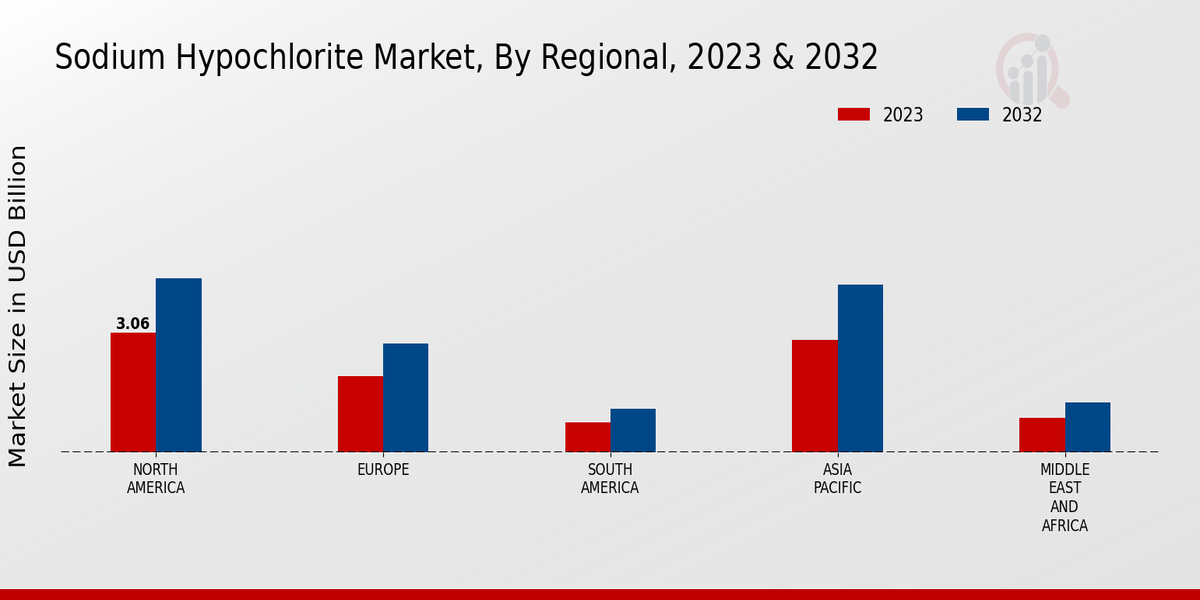 Sodium Hypochlorite Market, By Regional, 2023 & 2032

2023
2032

Market Size in USD Billion

3.06

NORTH AMERICA
EUROPE
SOUTH AMERICA
ASIA PACIFIC
MIDDLE EAST AND AFRICA