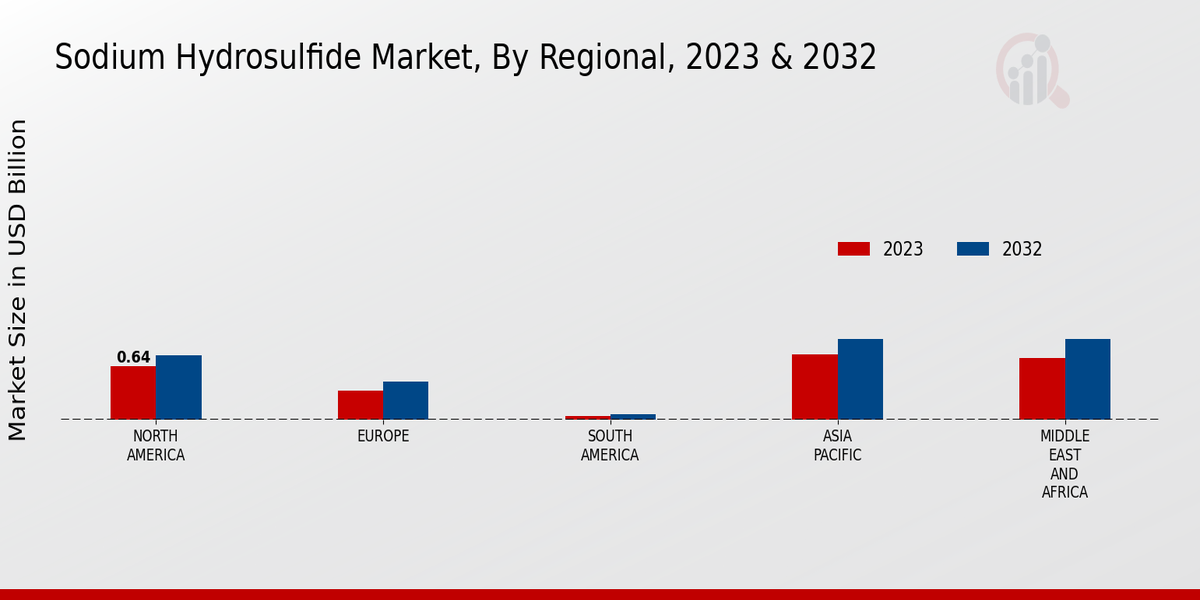 Sodium Hydrosulfide Market, By Regional, 2023 & 2032

Market Size in USD Billion

2023
2032

0.64

NORTH AMERICA
EUROPE
SOUTH AMERICA
ASIA PACIFIC
MIDDLE EAST AND AFRICA