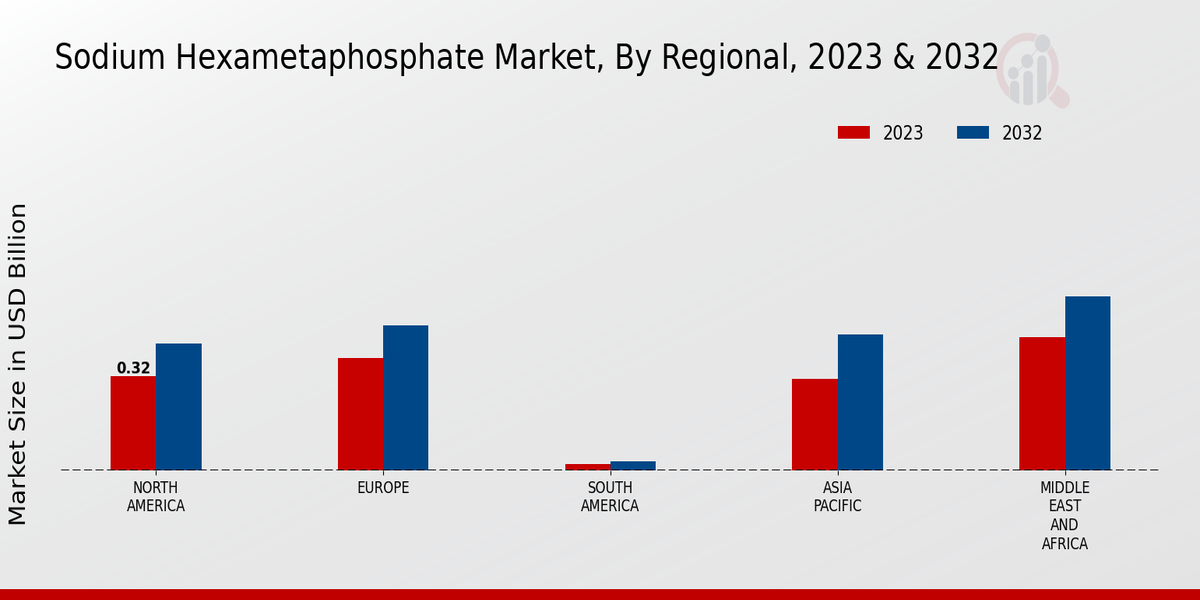 Sodium Hexametaphosphate Market, By Regional, 2023 & 2032

2023
2032

Market Size in USD Billion

0.32

NORTH AMERICA

EUROPE

SOUTH AMERICA

ASIA PACIFIC

MIDDLE EAST AND AFRICA