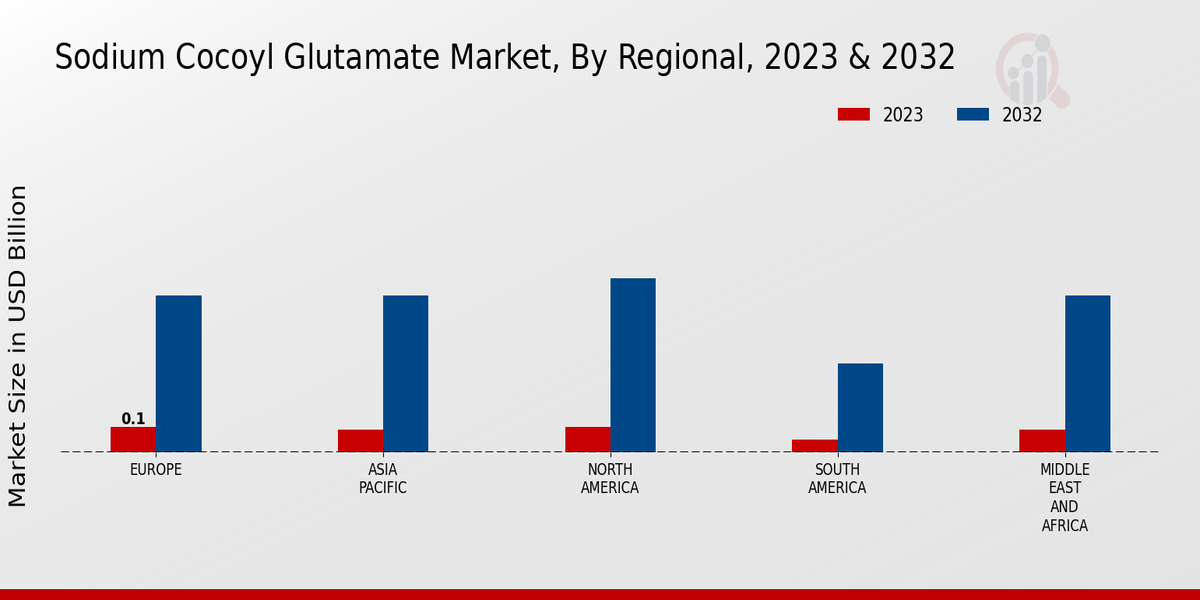 Sodium Cocoyl Glutamate Market, By Regional, 2023 & 2032

2023
2032

Market Size in USD Billion

0.1

EUROPE
ASIA PACIFIC
NORTH AMERICA
SOUTH AMERICA
MIDDLE EAST AND AFRICA