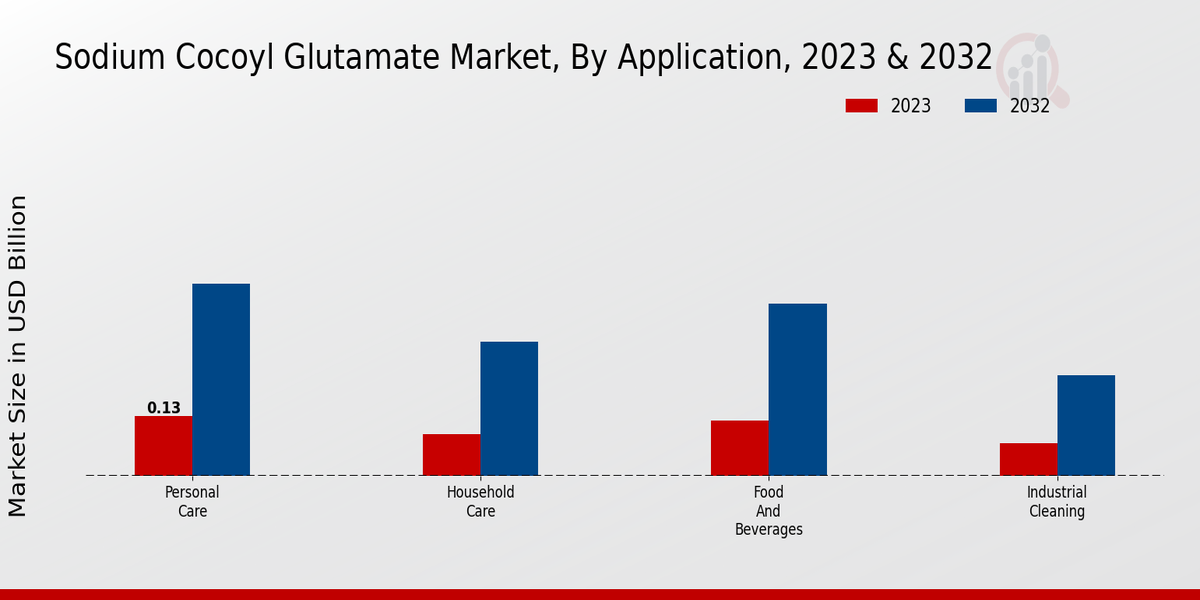 Sodium Cocoyl Glutamate Market, By Application, 2023 & 2032

2023
2032

Market Size in USD Billion

0.13

Personal Care

Household Care

Food And Beverages

Industrial Cleaning