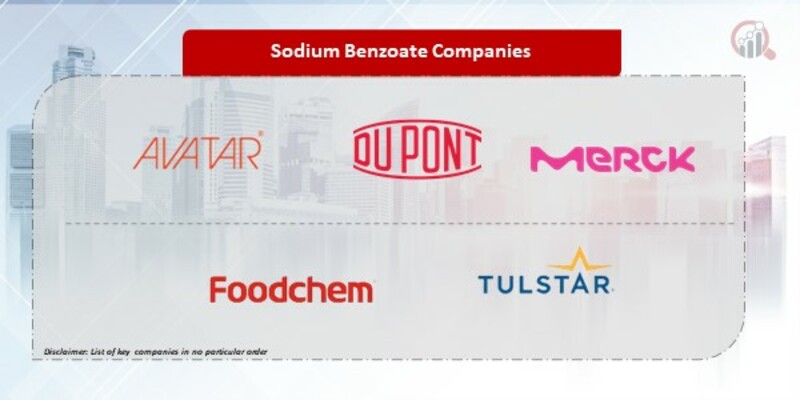 Sodium Benzoate Companies

AVATAR

DU PONT

MERCK

Foodchem

TULSTAR

Disclaimer: List of key companies in no particular order