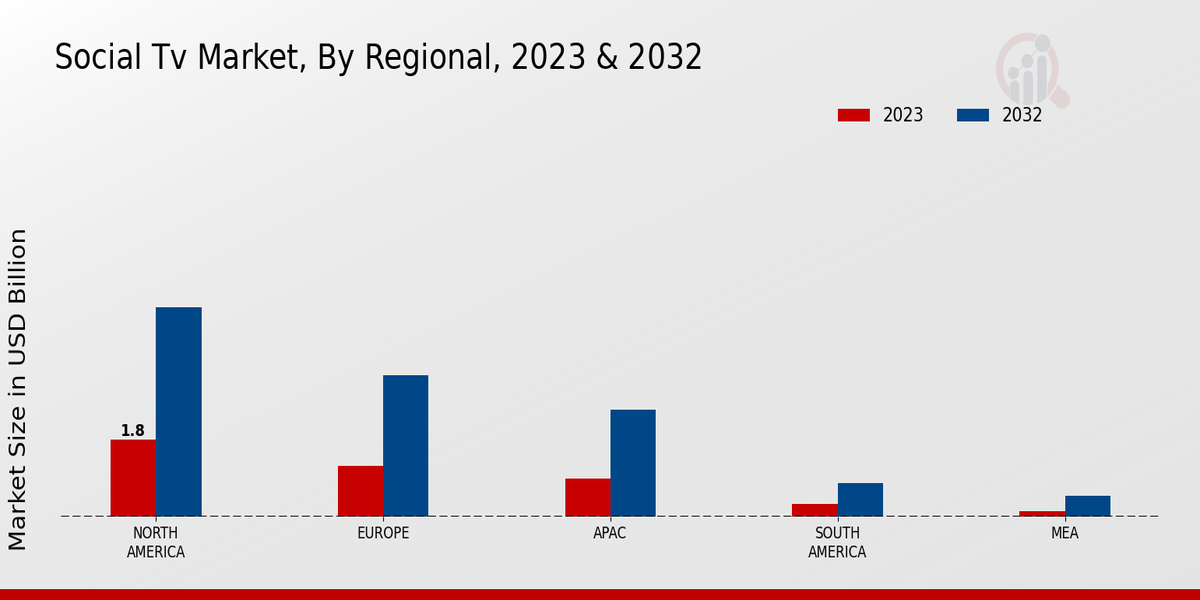 Social Tv Market, By Regional, 2023 & 2032

2023
2032

Market Size in USD Billion

1.8

NORTH AMERICA
EUROPE
APAC
SOUTH AMERICA
MEA