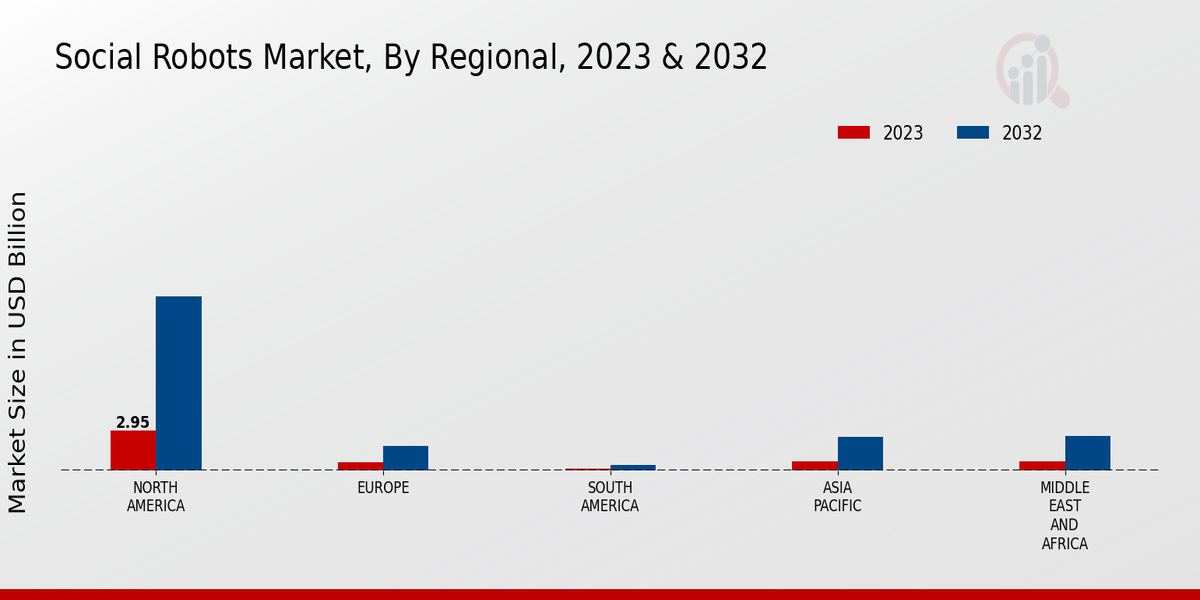 Social Robots Market, By Regional, 2023 & 2032

2023
2032

Market Size in USD Billion

2.95

NORTH AMERICA
EUROPE
SOUTH AMERICA
ASIA PACIFIC
MIDDLE EAST AND AFRICA