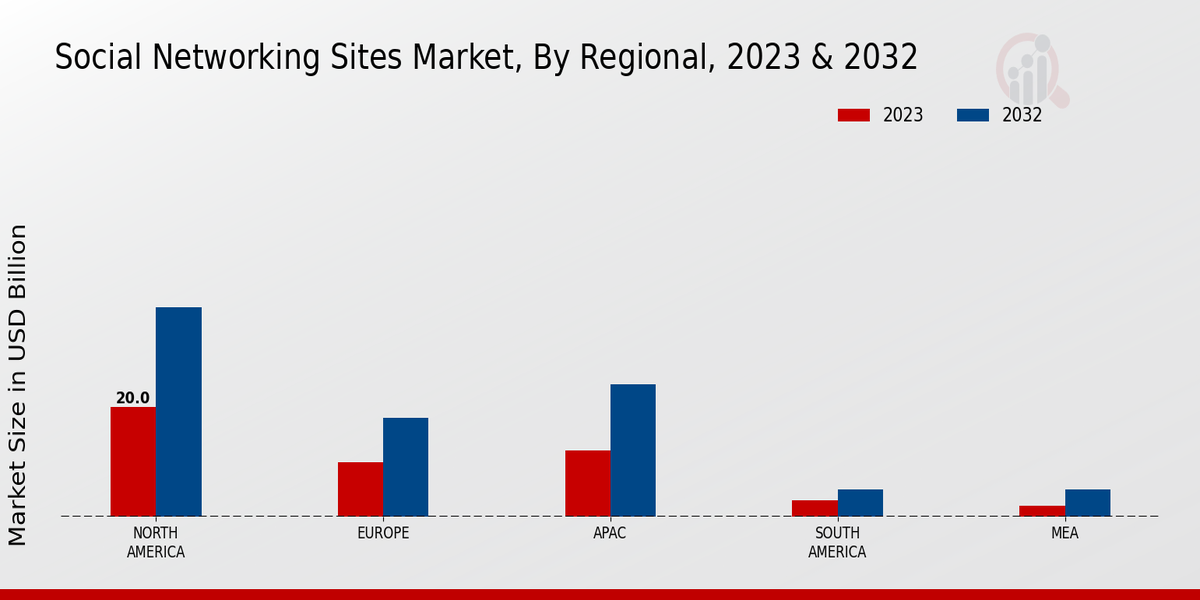 Social Networking Sites Market, By Regional, 2023 & 2032

2023
2032

Market Size in USD Billion

20.0

NORTH AMERICA
EUROPE
APAC
SOUTH AMERICA
MEA