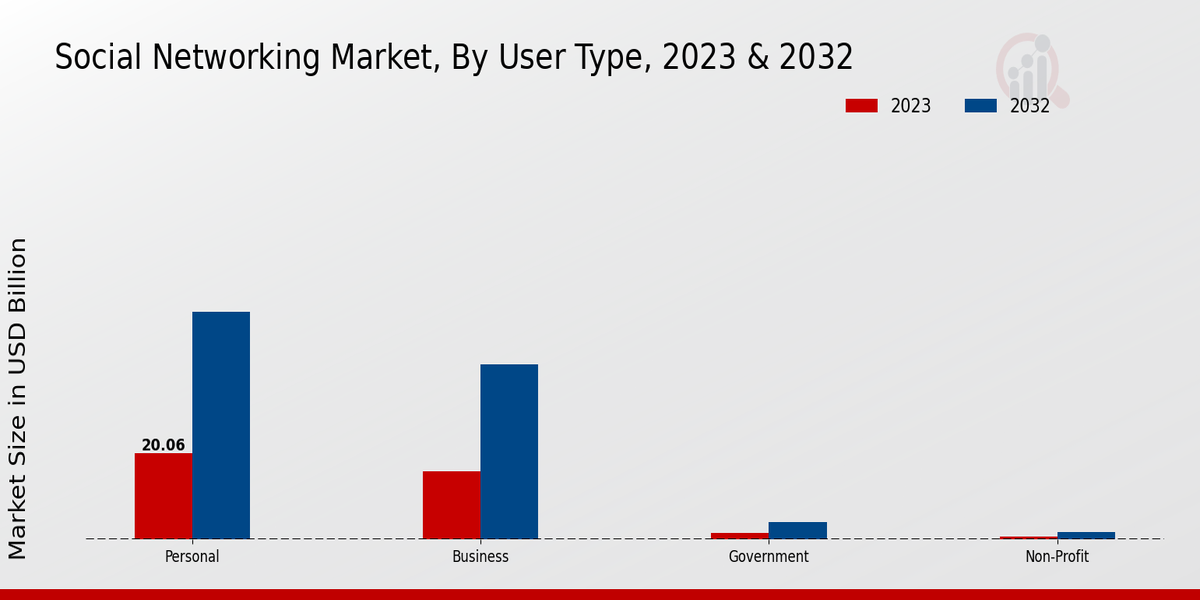 Social Networking Market, By User Type, 2023 & 2032

2023
2032

Market Size in USD Billion

20.06

Personal
Business
Government
Non-Profit