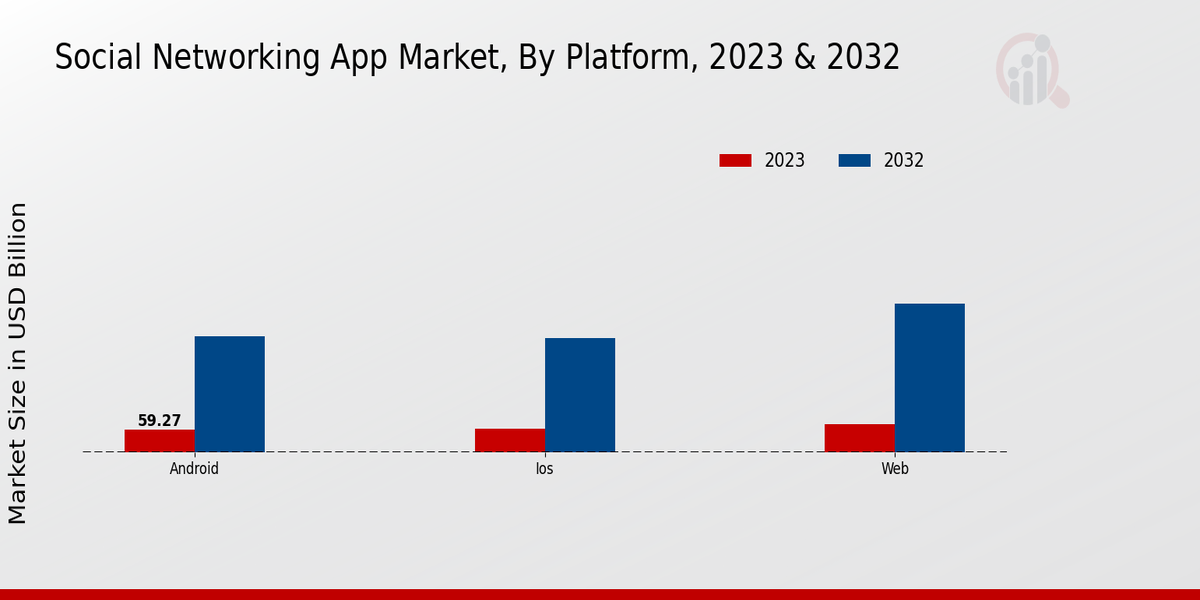 Social Networking App Market, By Platform, 2023 & 2032

2023
2032

Market Size in USD Billion

59.27

Android
Ios
Web