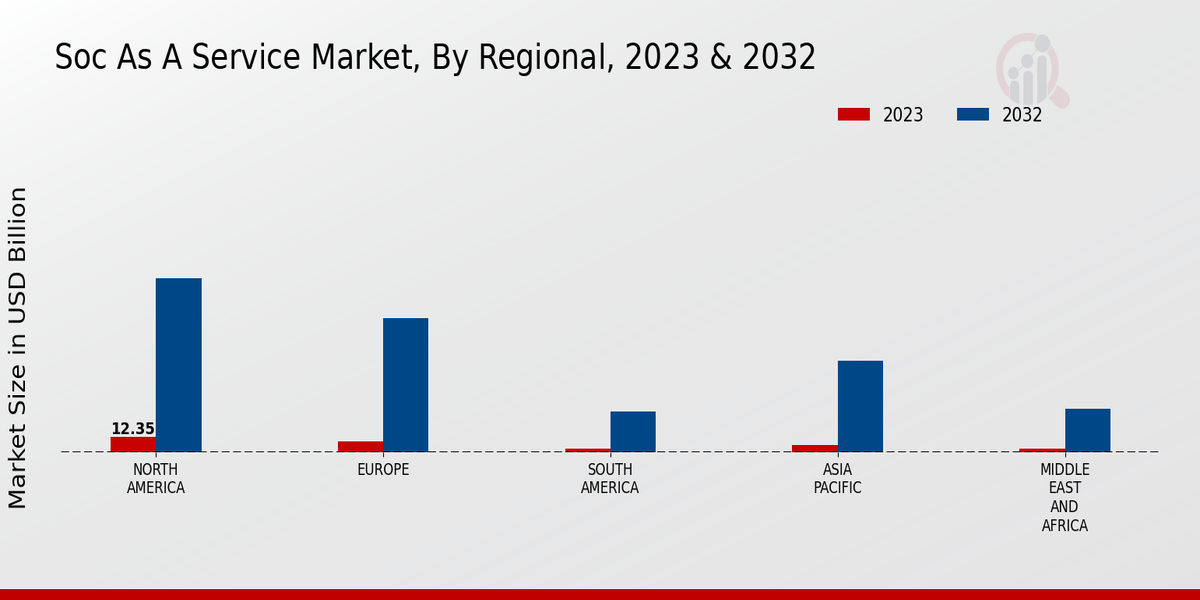 Soc As A Service Market, By Regional, 2023 & 2032

2023
2032

Market Size in USD Billion

12.35

NORTH AMERICA
EUROPE
SOUTH AMERICA
ASIA PACIFIC
MIDDLE EAST AND AFRICA