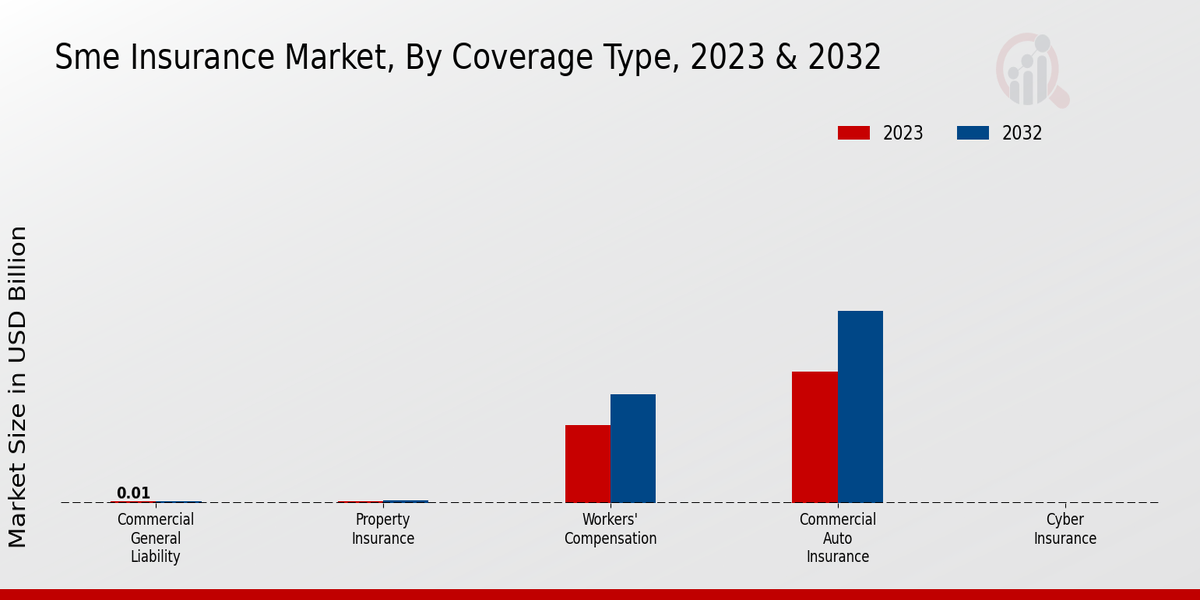 Sme Insurance Market, By Coverage Type, 2023 & 2032

2023
2032

Market Size in USD Billion

0.01

Commercial General Liability
Property Insurance
Workers' Compensation
Commercial Auto Insurance
Cyber Insurance