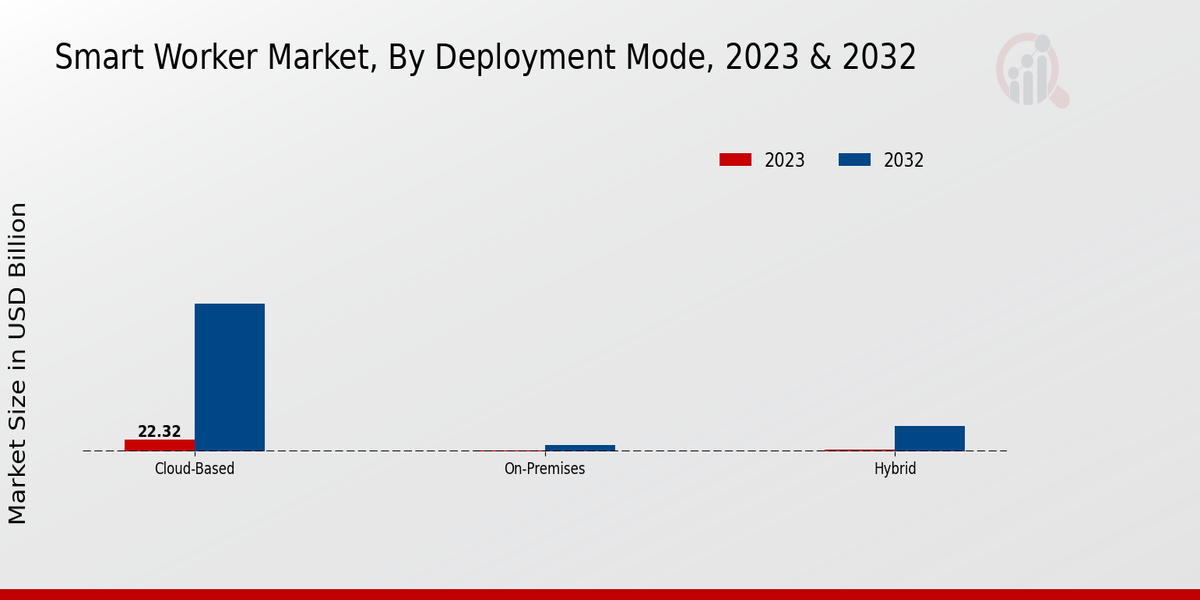 Smart Worker Market, By Deployment Mode, 2023 & 2032

2023
2032

Market Size in USD Billion

22.32

Cloud-Based
On-Premises
Hybrid