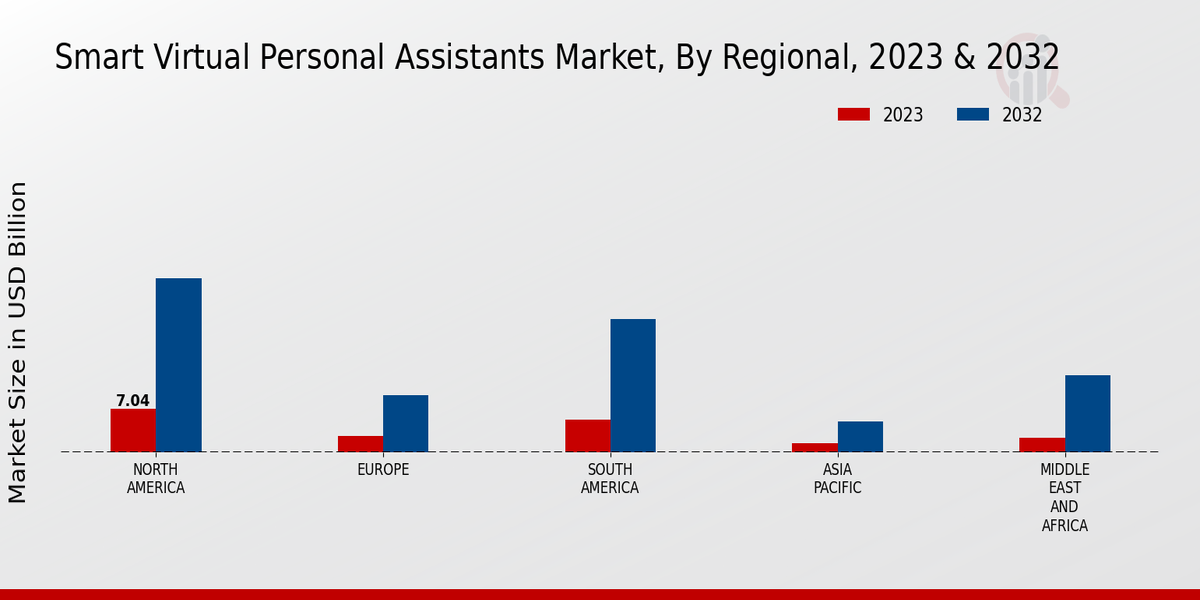 Smart Virtual Personal Assistants Market, By Regional, 2023 & 2032

2023 2032

Market Size in USD Billion

7.04

NORTH AMERICA

EUROPE

SOUTH AMERICA

ASIA PACIFIC

MIDDLE EAST AND AFRICA