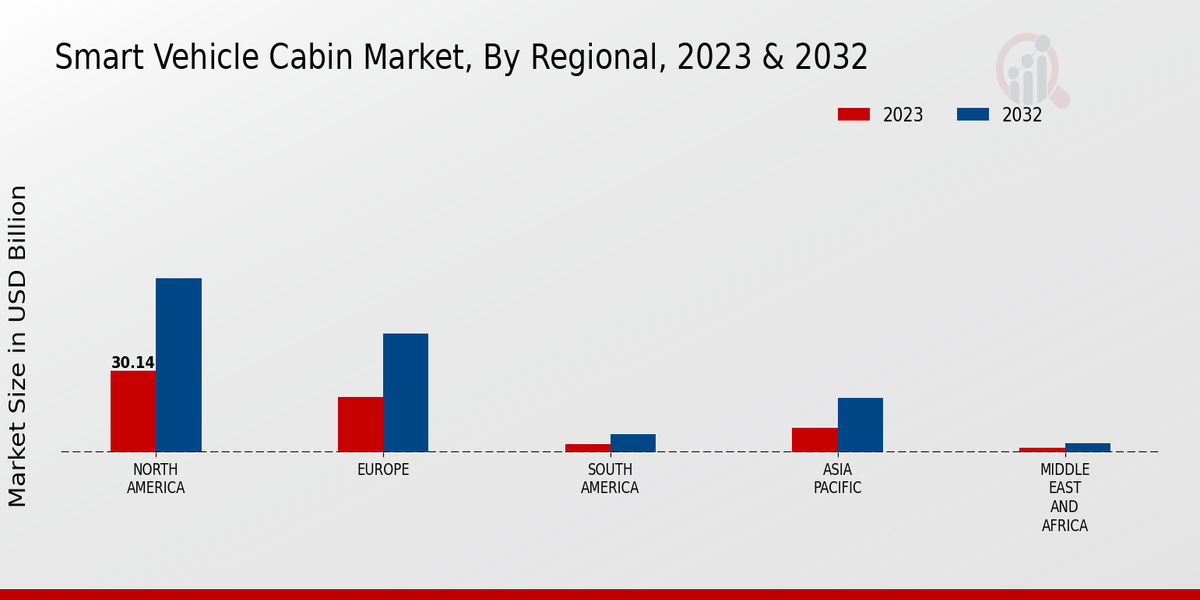 Smart Vehicle Cabin Market, By Regional, 2023 & 2032

2023
2032

Market Size in USD Billion

30.14

NORTH AMERICA
EUROPE
SOUTH AMERICA
ASIA PACIFIC
MIDDLE EAST AND AFRICA