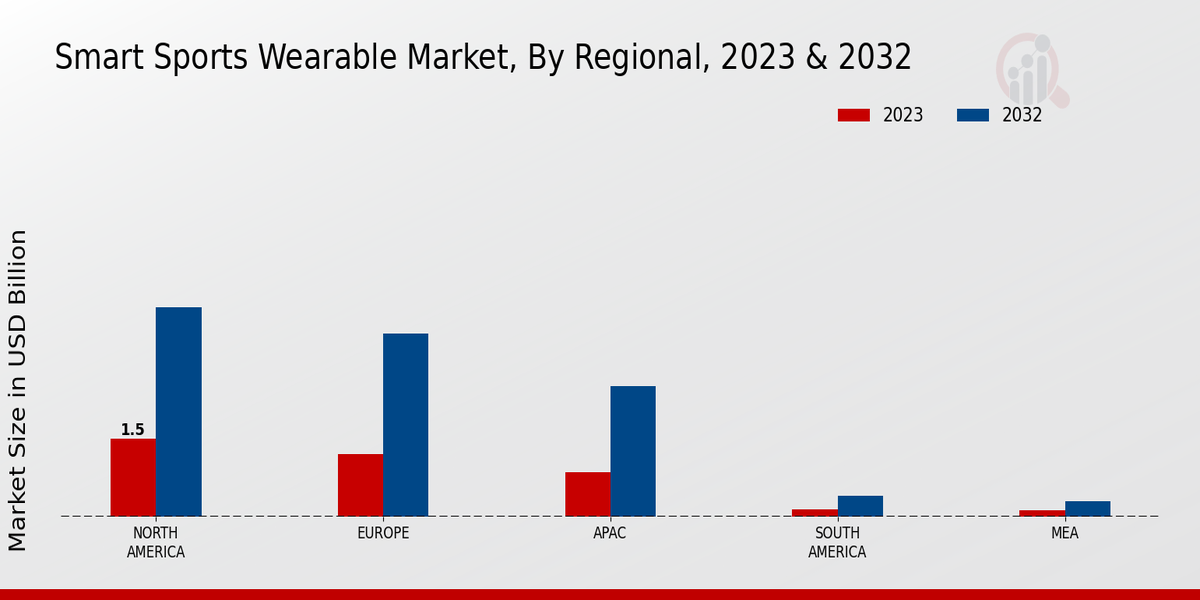 Smart Sports Wearable Market, By Regional, 2023 & 2032

2023
2032

Market Size in USD Billion

1.5

NORTH AMERICA
EUROPE
APAC
SOUTH AMERICA
MEA