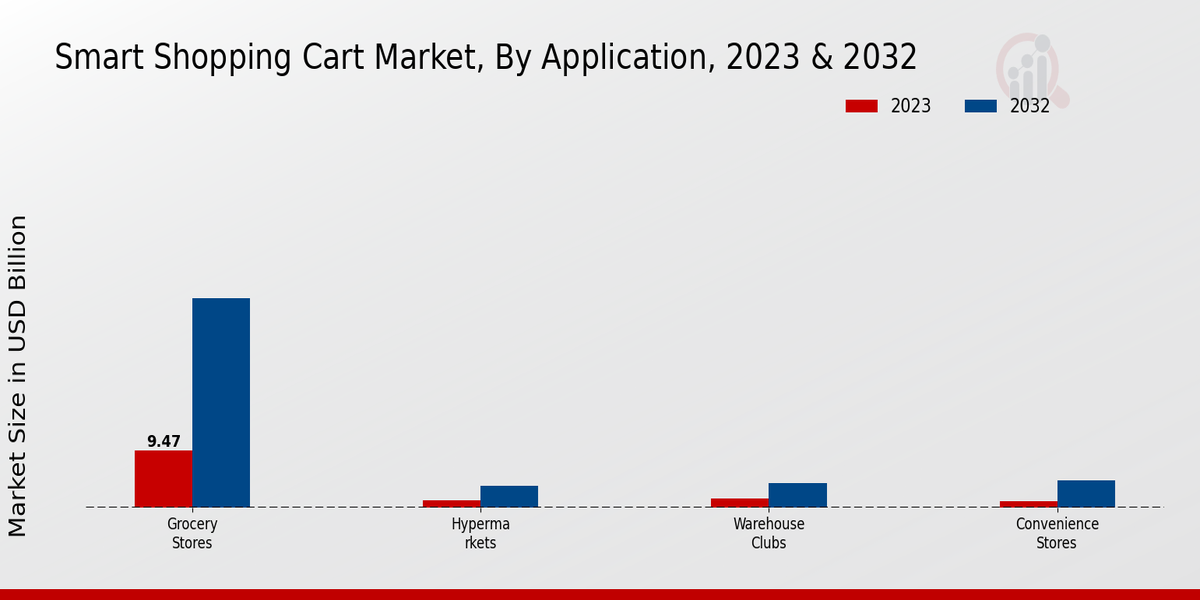 Smart Shopping Cart Market, By Application, 2023 & 2032

2023
2032

Market Size in USD Billion

9.47

Grocery Stores

Hyperma rkets

Warehouse Clubs

Convenience Stores